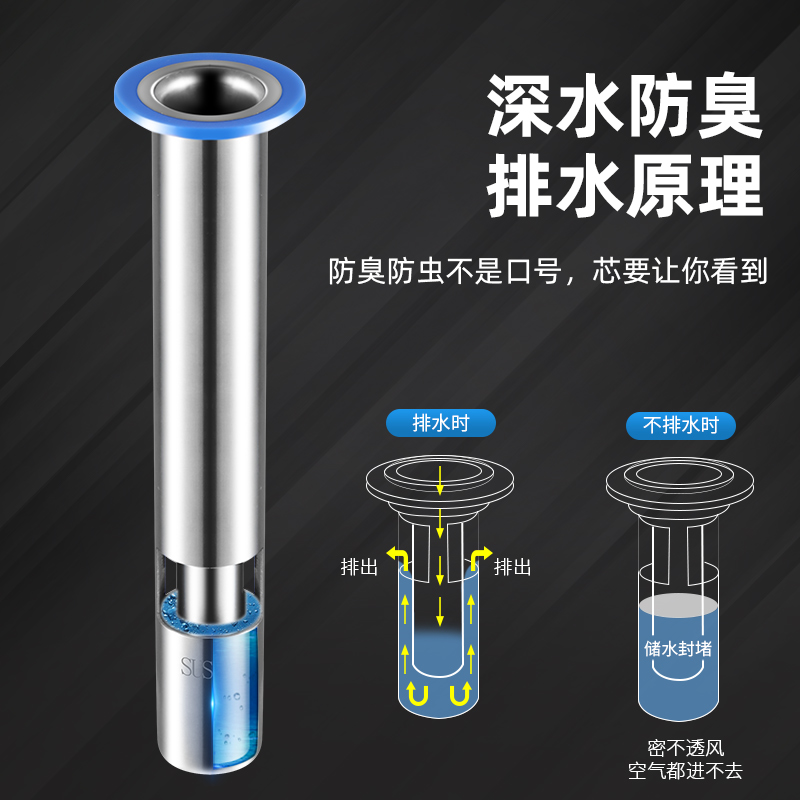 深水防臭
排水原理

防臭防虫不是口号，芯要让你看到

SUS

排水时

排出

排出

不排水时

储水封堵

密不透风
空气都进不去