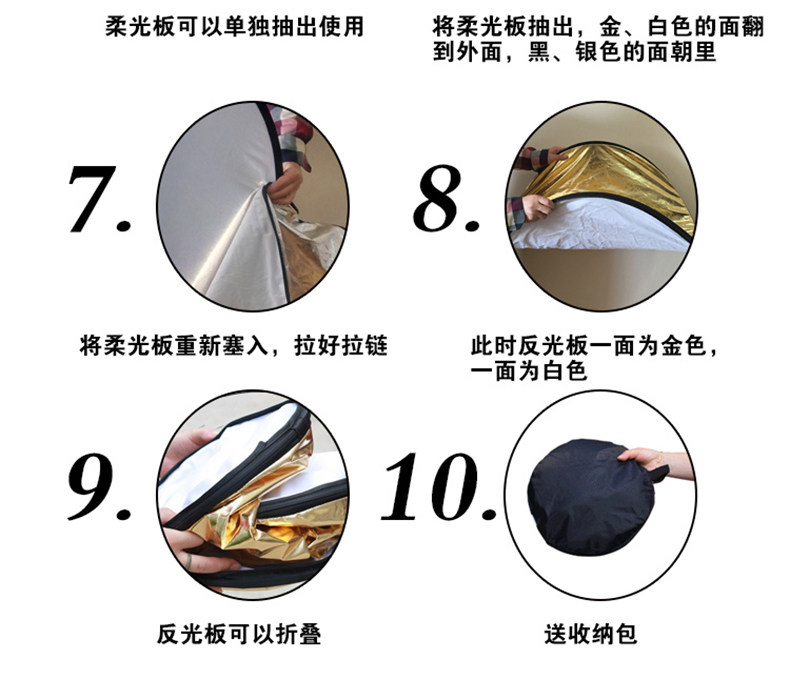 柔光板可以单独抽出使用

将柔光板抽出，金、白色的面翻到外面，黑、银色的面朝里

7.

8.

将柔光板重新塞入，拉好拉链

此时反光板一面为金色，一面为白色

9.

10.

反光板可以折叠

送收纳包