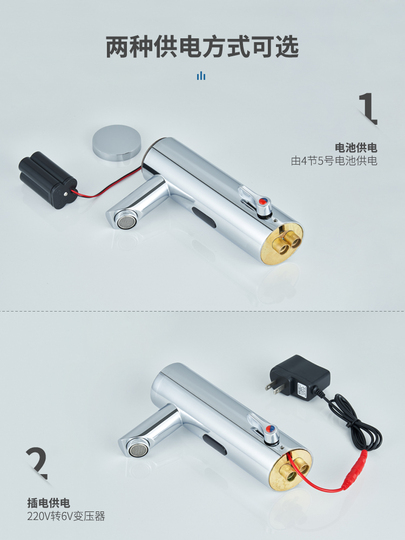 两种供电方式可选

1

电池供电
由4节5号电池供电

2

插电供电
220V转6V变压器