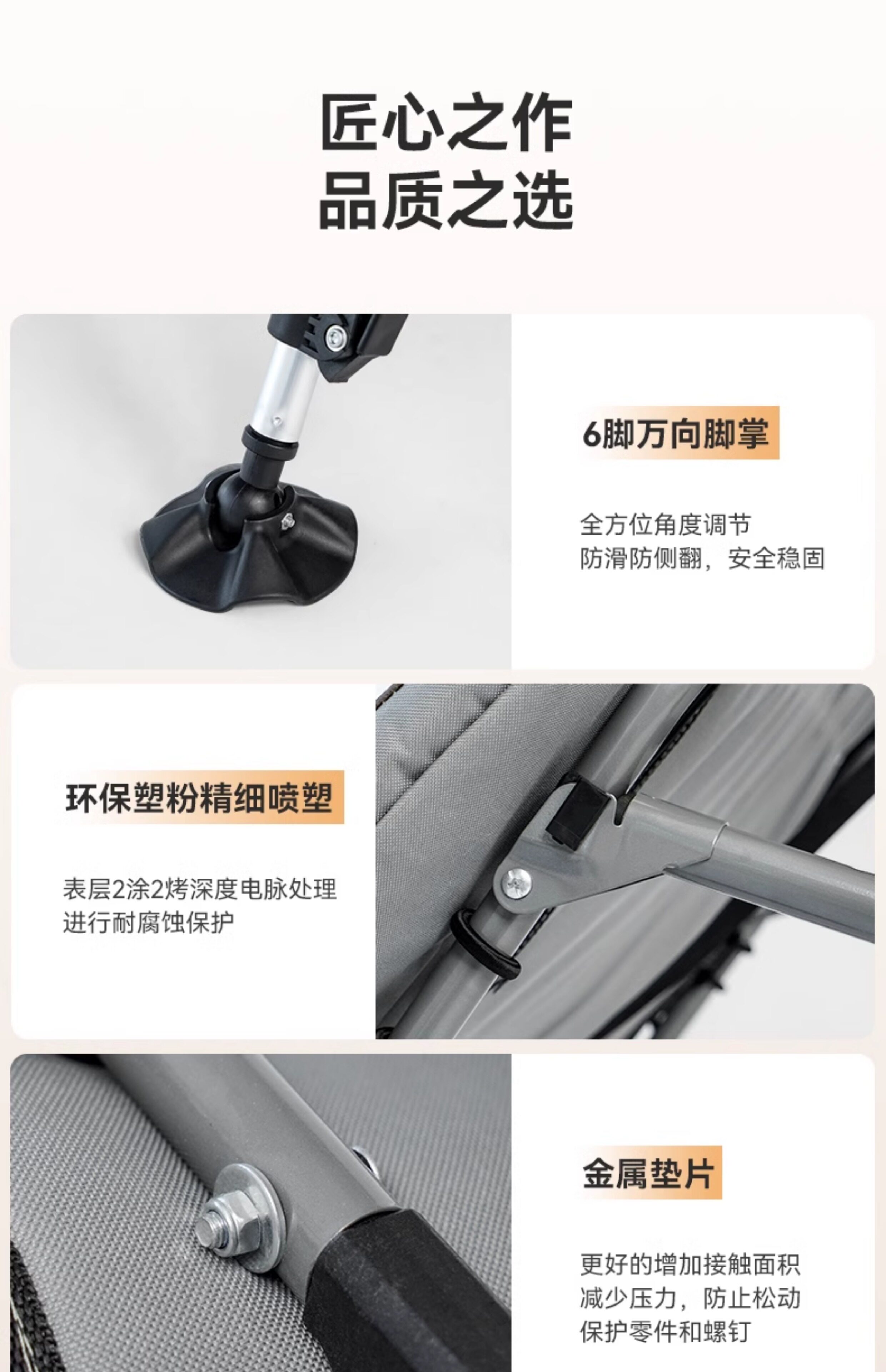 匠心之作
品质之选

6脚万向脚掌

全方位角度调节
防滑防侧翻，安全稳固

环保塑粉精细喷塑

表层2涂2烤深度电脉处理
进行耐腐蚀保护

金属垫片

更好的增加接触面积
减少压力，防止松动
保护零件和螺钉