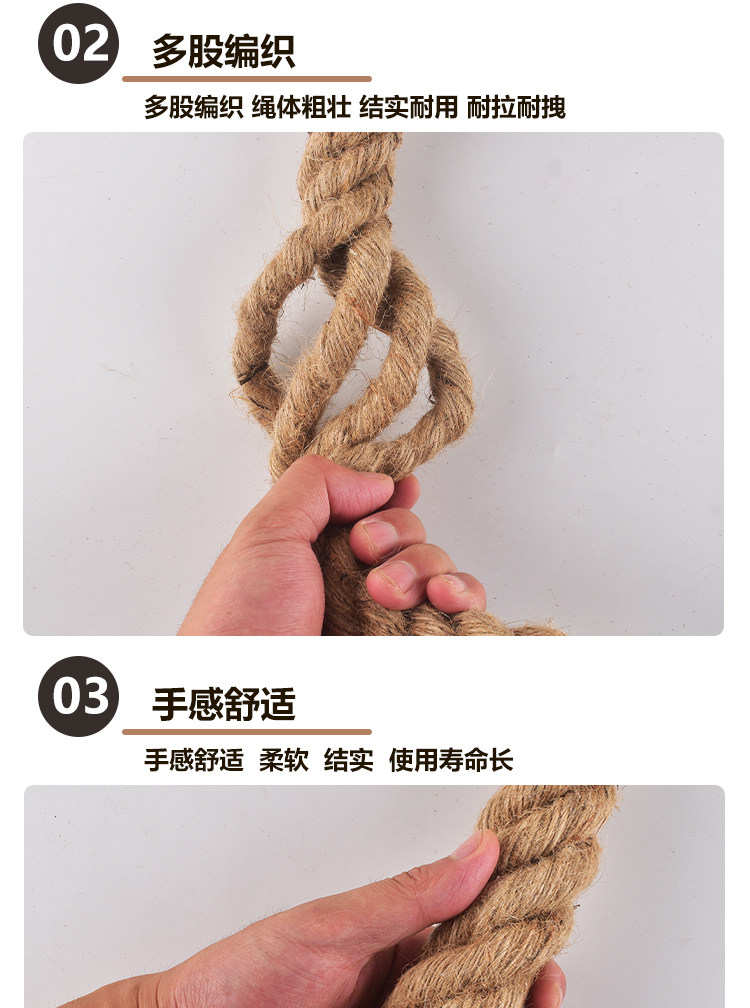 02 多股编织

多股编织 绳体粗壮 结实耐用 耐拉耐拽

03 手感舒适

手感舒适 柔软 结实 使用寿命长