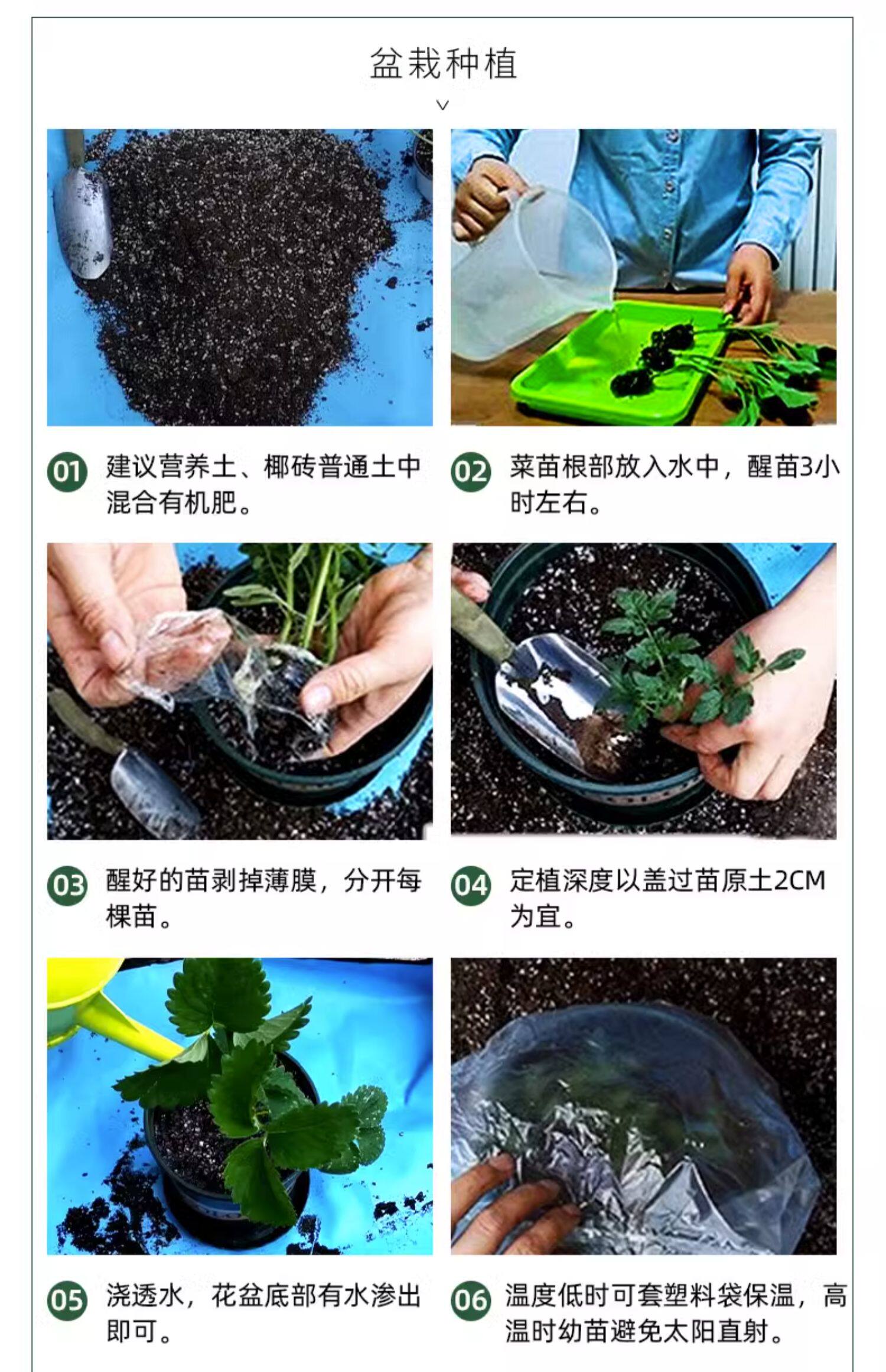 盆栽种植

01 建议营养土、椰砖普通土中混合有机肥。

02 菜苗根部放入水中，醒苗3小时左右。

03 醒好的苗剥掉薄膜，分开每棵苗。

04 定植深度以盖过苗原土2CM为宜。

05 浇透水，花盆底部有水渗出即可。

06 温度低时可套塑料袋保温，高温时幼苗避免太阳直射。