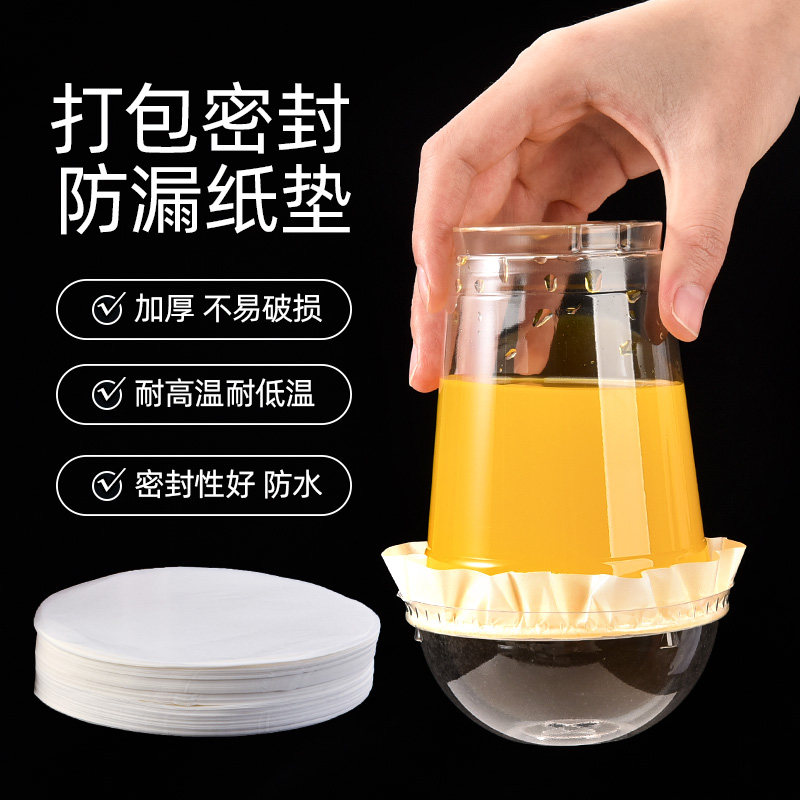 打包密封
防漏纸垫

加厚 不易破损

耐高温耐低温

密封性好 防水