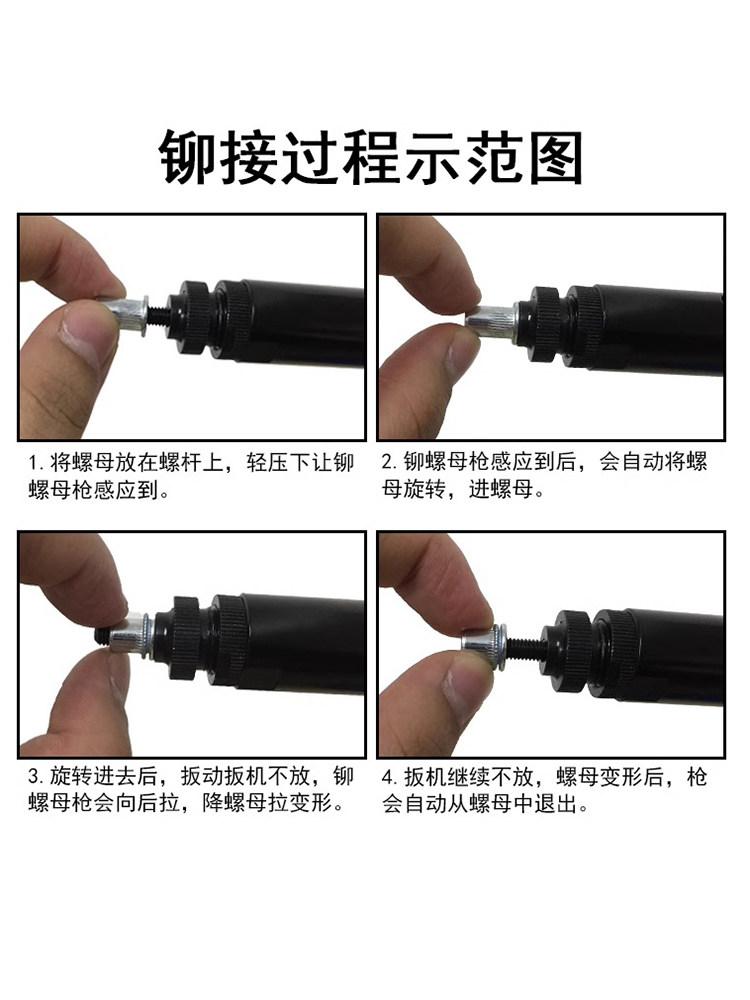 铆接过程示范图

1. 将螺母放在螺杆上，轻压下让铆螺母枪感应到。

2. 铆螺母枪感应到后，会自动将螺母旋转，进螺母。

3. 旋转进去后，扳动扳机不放，铆螺母枪会向后拉，降螺母拉变形。

4. 扳机继续不放，螺母变形后，枪会自动从螺母中退出。