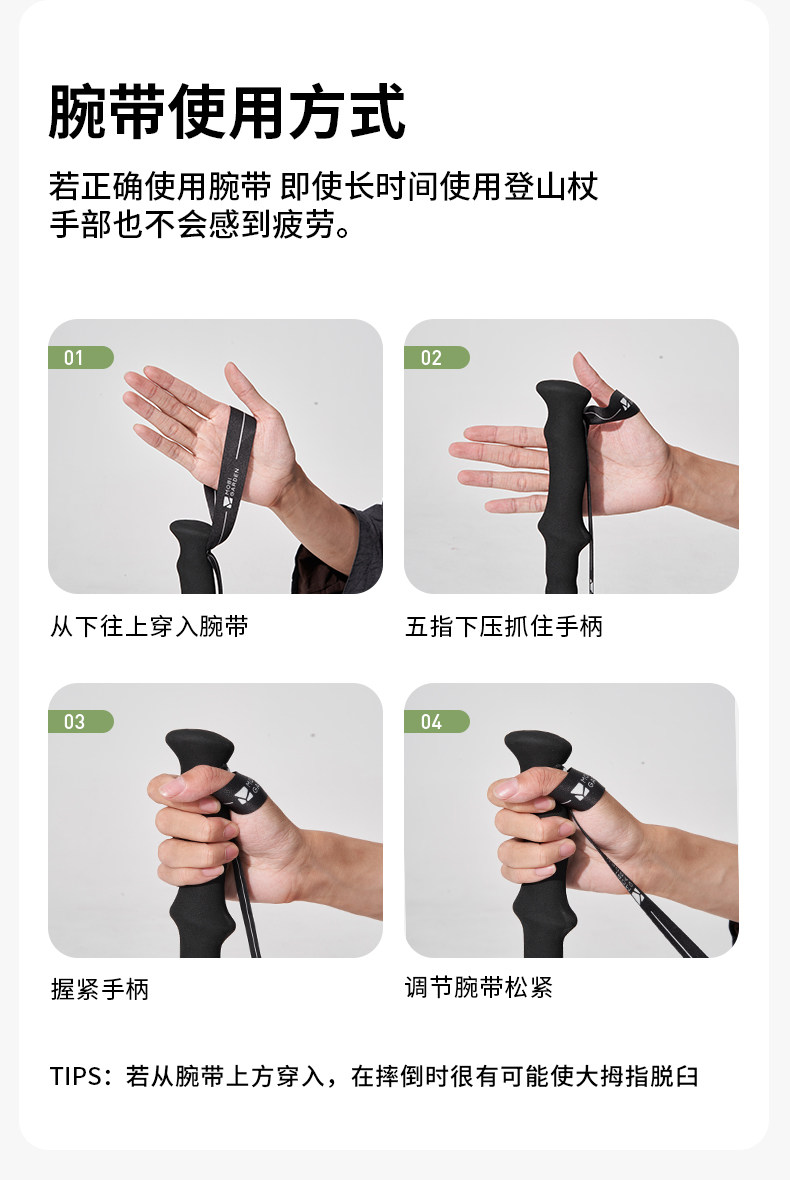 腕带使用方式

若正确使用腕带 即使长时间使用登山杖
手部也不会感到疲劳。

01

MOBI GARDEN

从下往上穿入腕带

02

五指下压抓住手柄

03

握紧手柄

04

调节腕带松紧

TIPS：若从腕带上方穿入，在摔倒时很有可能使大拇指脱臼