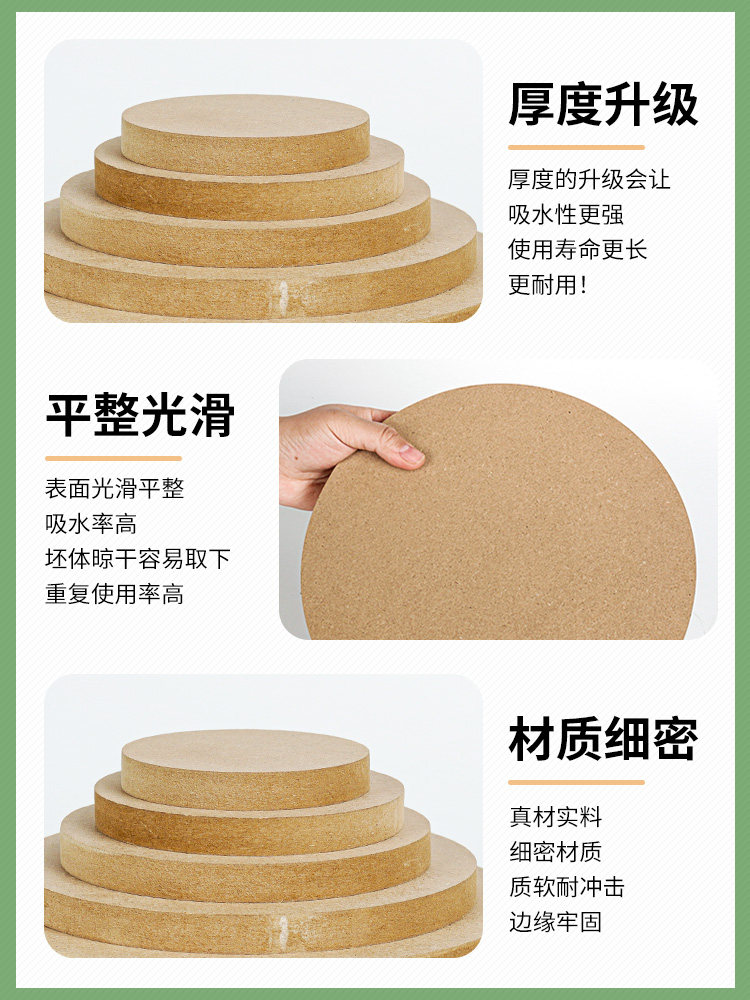 厚度升级

厚度的升级会让
吸水性更强
使用寿命更长
更耐用！

平整光滑

表面光滑平整
吸水率高
坯体晾干容易取下
重复使用率高

材质细密

真材实料
细密材质
质软耐冲击
边缘牢固