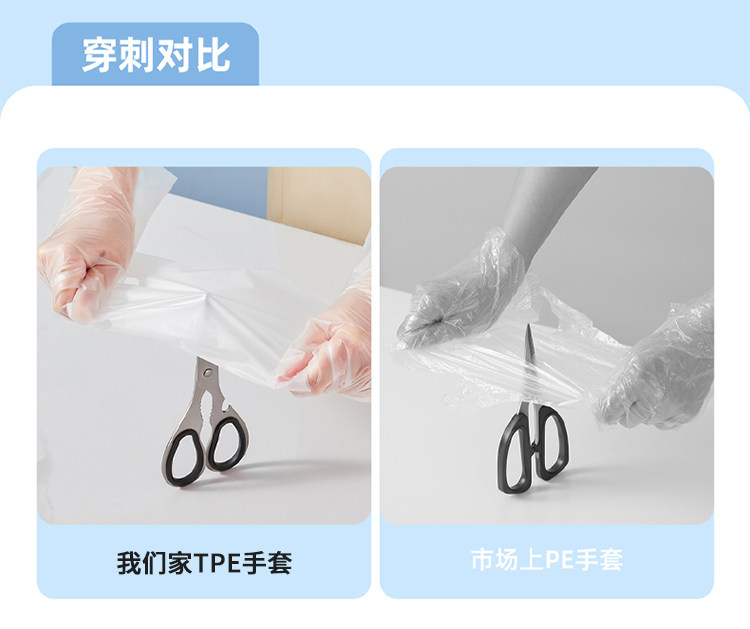 穿刺对比

我们家TPE手套

市场上PE手套