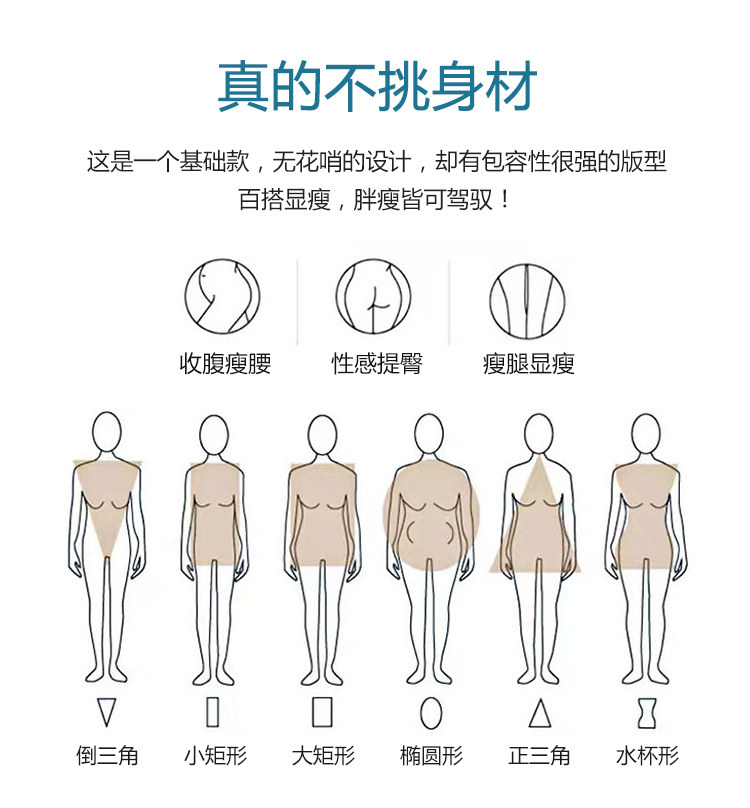 真的不挑身材

这是一个基础款，无花哨的设计，却有包容性很强的版型
百搭显瘦，胖瘦皆可驾驭！

收腹瘦腰　性感提臀　瘦腿显瘦

倒三角　小矩形　大矩形　椭圆形　正三角　水杯形