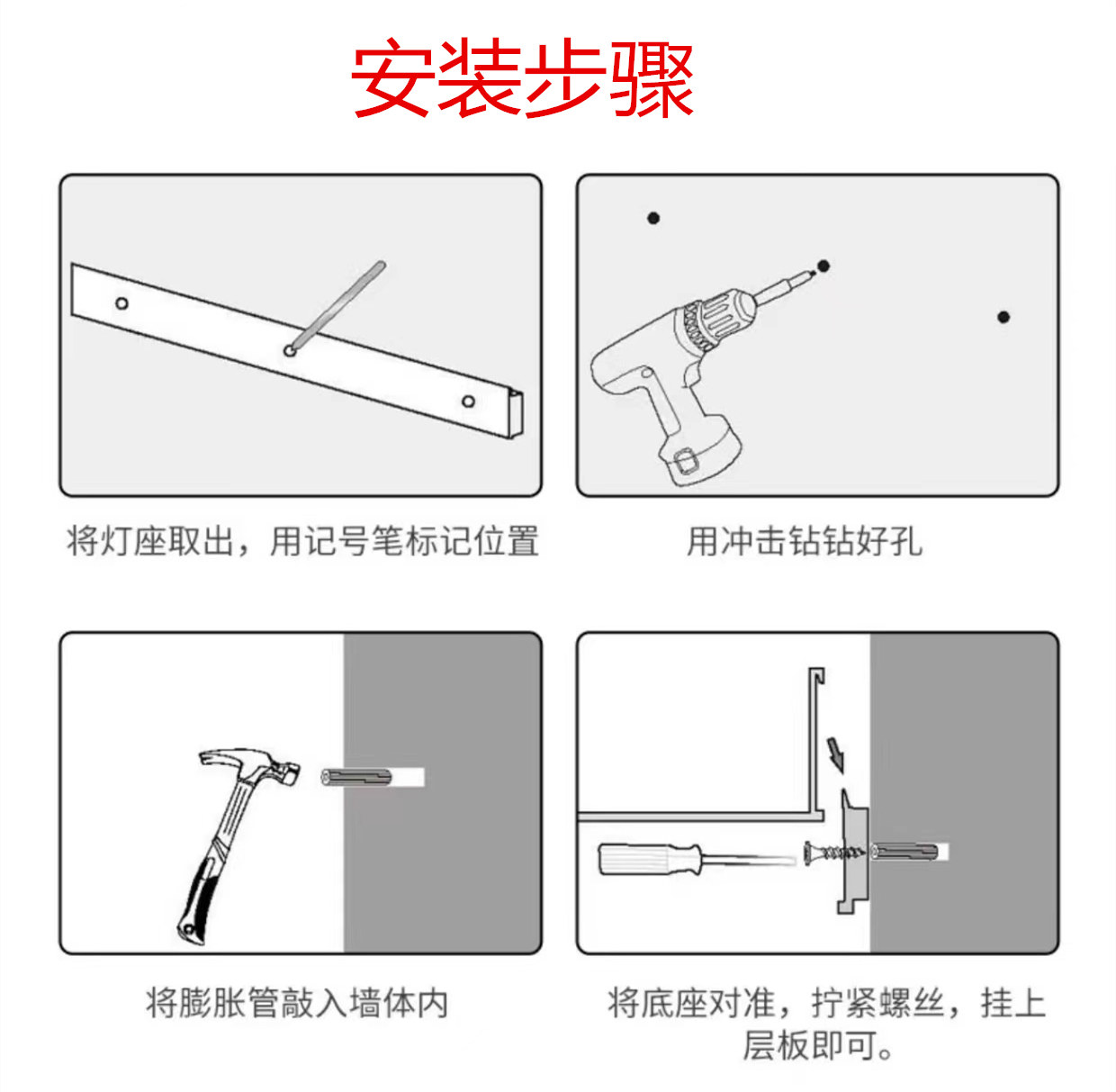 安装步骤

将灯座取出，用记号笔标记位置

用冲击钻钻好孔

将膨胀管敲入墙体内

将底座对准，拧紧螺丝，挂上层板即可。