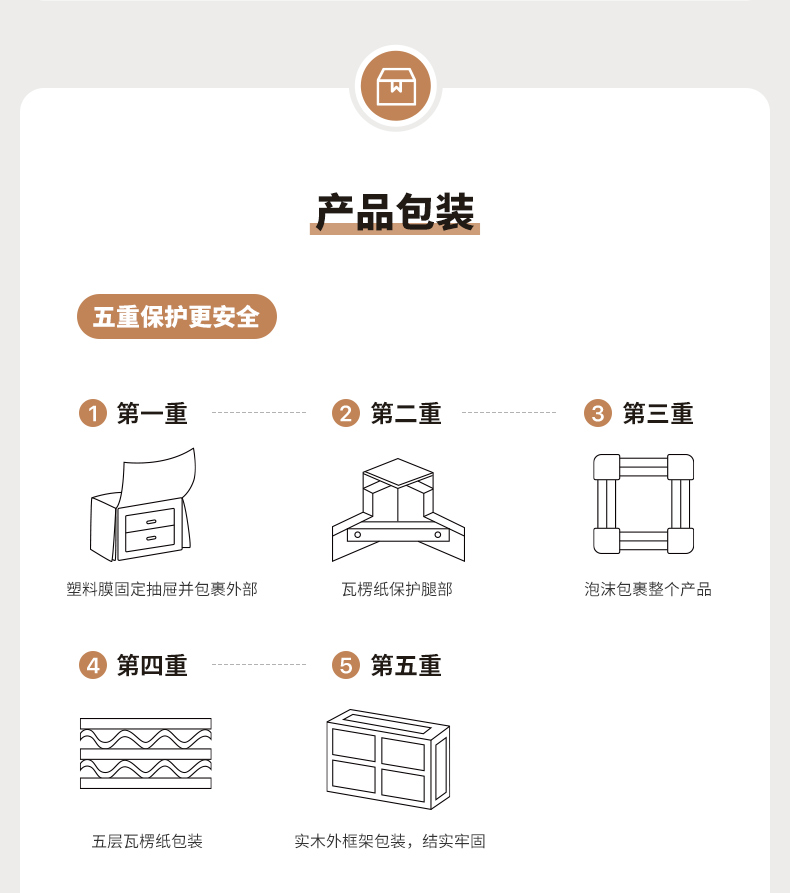 产品包装

五重保护更安全

1 第一重

塑料膜固定抽屉并包裹外部

2 第二重

瓦楞纸保护腿部

3 第三重

泡沫包裹整个产品

4 第四重

五层瓦楞纸包装

5 第五重

实木外框架包装，结实牢固