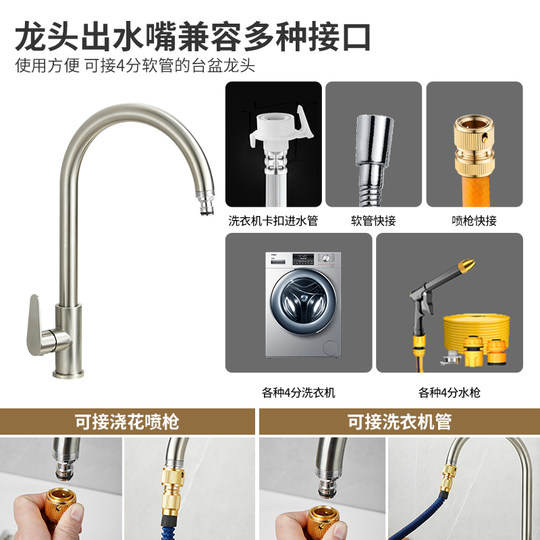 龙头出水嘴兼容多种接口
使用方便 可接4分软管的台盆龙头

洗衣机卡扣进水管

软管快接

喷枪快接

各种4分洗衣机

各种4分水枪

可接浇花喷枪

可接洗衣机管