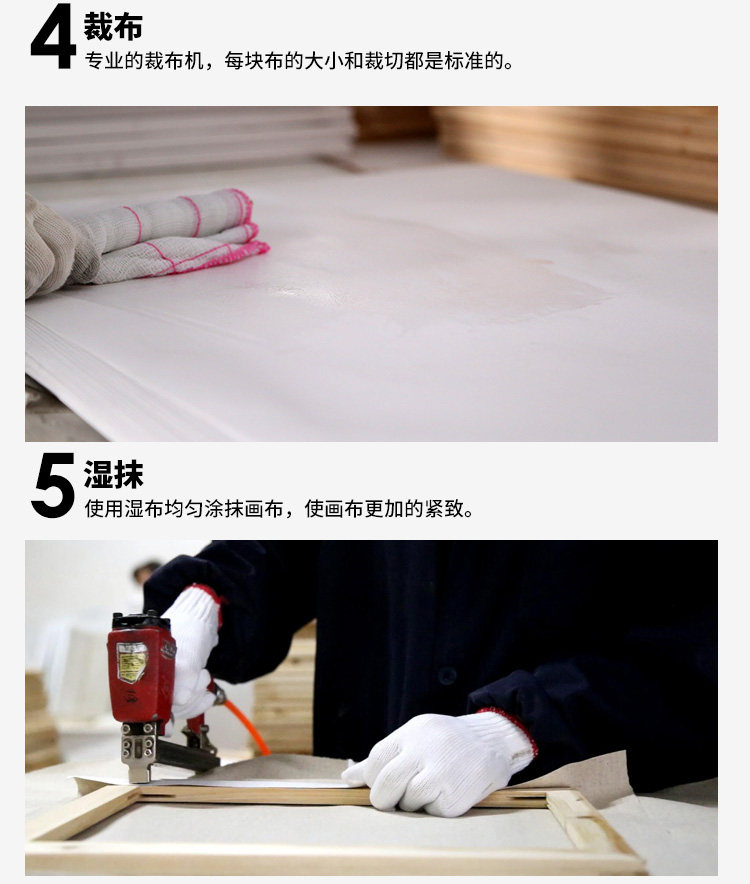 4 裁布
专业的裁布机，每块布的大小和裁切都是标准的。

5 湿抹
使用湿布均匀涂抹画布，使画布更加的紧致。