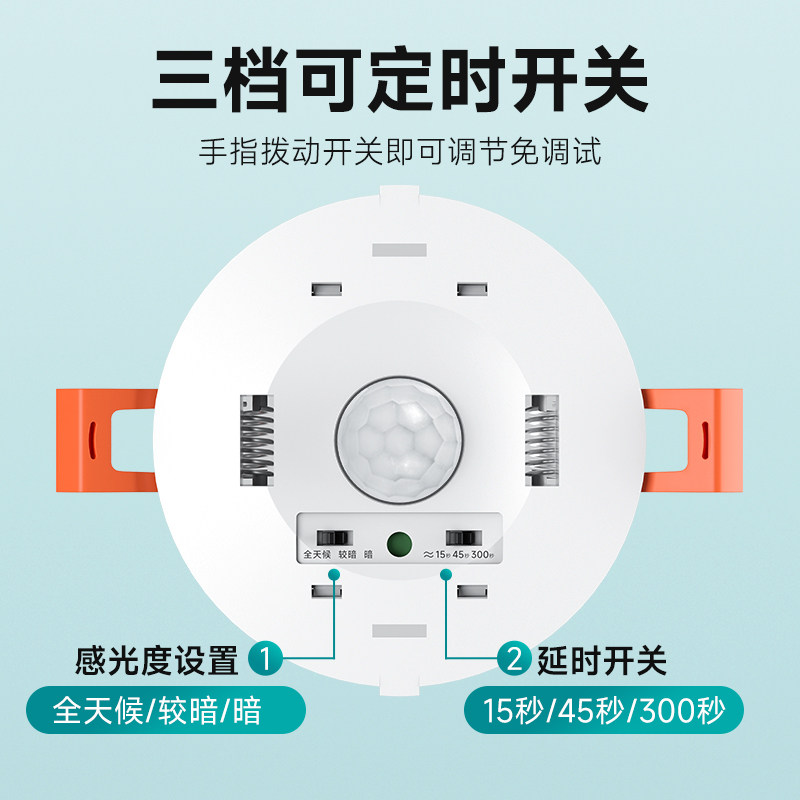 三档可定时开关

手指拨动开关即可调节免调试

全天候 较暗 暗

≈15秒 45秒 300秒

感光度设置 1

全天候/较暗/暗

2 延时开关

15秒/45秒/300秒