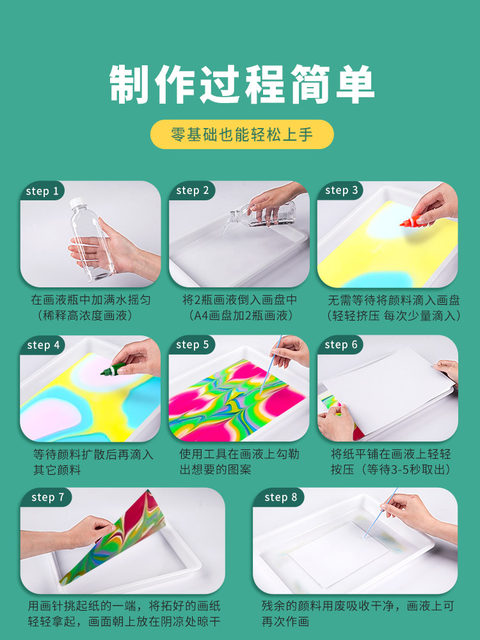 制作过程简单

零基础也能轻松上手

step 1

在画液瓶中加满水摇匀（稀释高浓度画液）

step 2

将2瓶画液倒入画盘中（A4画盘加2瓶画液）

step 3

无需等待将颜料滴入画盘（轻轻挤压 每次少量滴入）

step 4

等待颜料扩散后再滴入其它颜料

step 5

使用工具在画液上勾勒出想要的图案

step 6

将纸平铺在画液上轻轻按压（等待3-5秒取出）

step 7

用画针挑起纸的一端，将拓好的画纸轻轻拿起，画面朝上放在阴凉处晾干

step 8

残余的颜料用废吸收干净，画液上可再次作画