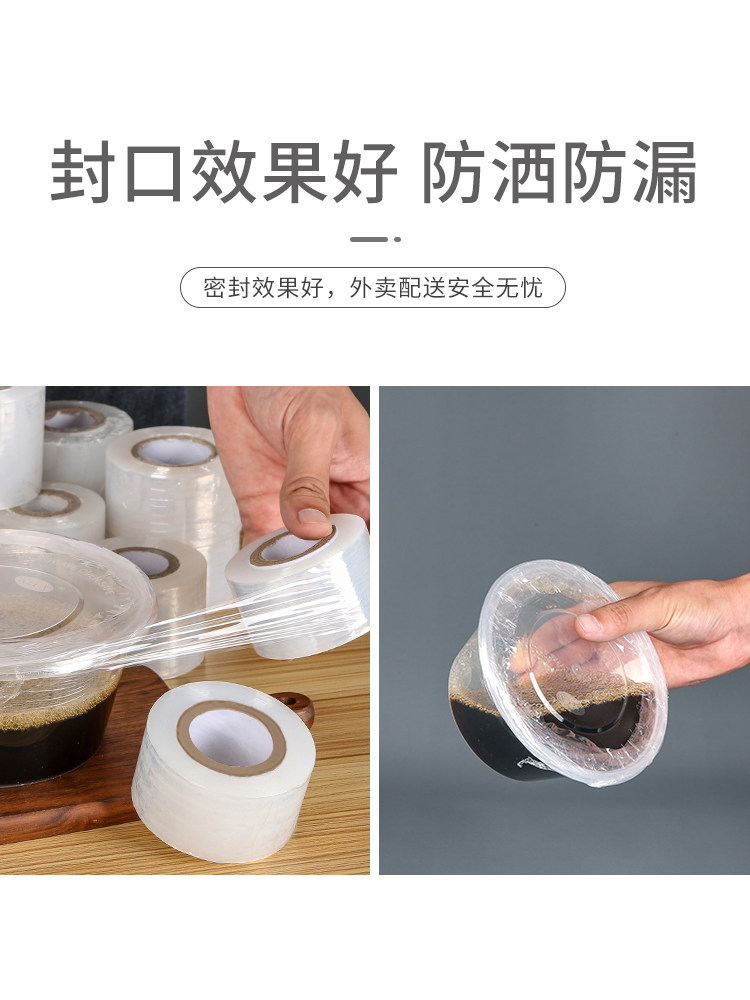 封口效果好 防洒防漏

密封效果好，外卖配送安全无忧