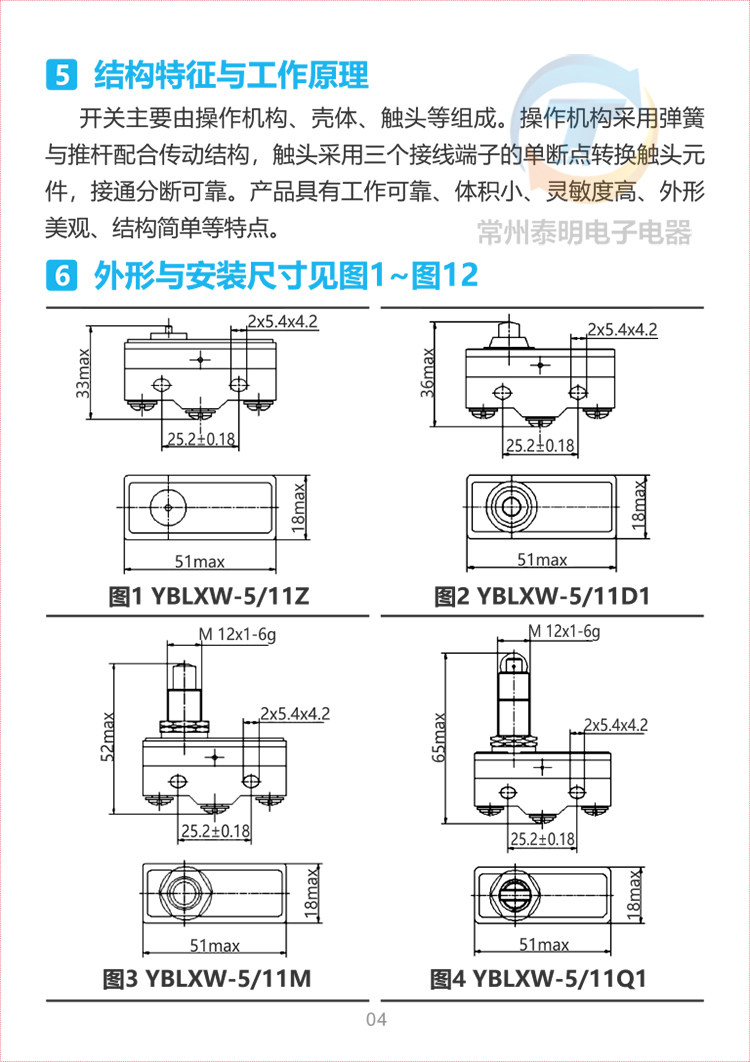 5 结构特征与工作原理

开关主要由操作机构、壳体、触头等组成。操作机构采用弹簧与推杆配合传动结构，触头采用三个接线端子的单断点转换触头元件，接通分断可靠。产品具有工作可靠、体积小、灵敏度高、外形美观、结构简单等特点。

常州泰明电子电器

6 外形与安装尺寸见图1~图12

2x5.4x4.2
33max
25.2±0.18
18max
51max
图1 YBLXW-5/11Z

2x5.4x4.2
36max
25.2±0.18
18max
51max
图2 YBLXW-5/11D1

M 12x1-6g
2x5.4x4.2
52max
25.2±0.18
18max
51max
图3 YBLXW-5/11M

M 12x1-6g
2x5.4x4.2
65max
25.2±0.18
18max
51max
图4 YBLXW-5/11Q1

04