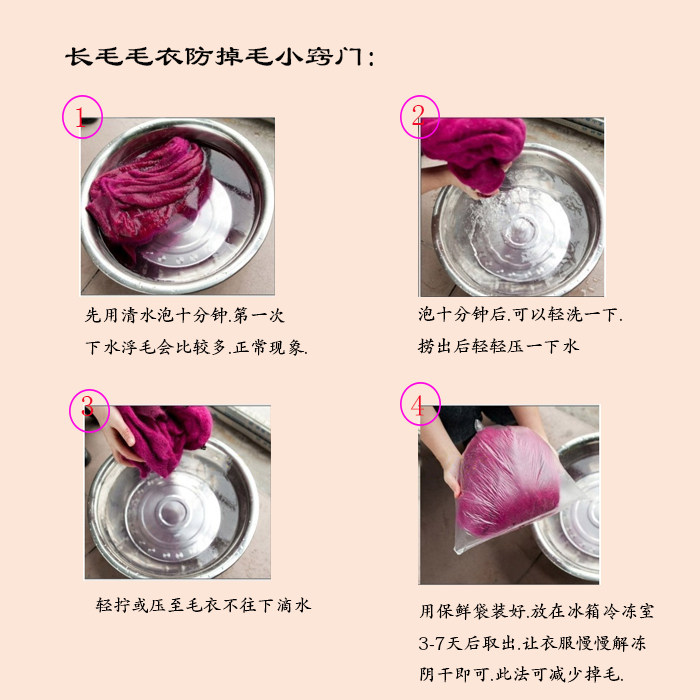 长毛毛衣防掉毛小窍门:

1

先用清水泡十分钟.第一次下水浮毛会比较多.正常现象.

2

泡十分钟后.可以轻洗一下.捞出后轻轻压一下水

3

轻拧或压至毛衣不往下滴水

4

用保鲜袋装好.放在冰箱冷冻室3-7天后取出.让衣服慢慢解冻阴干即可.此法可减少掉毛.