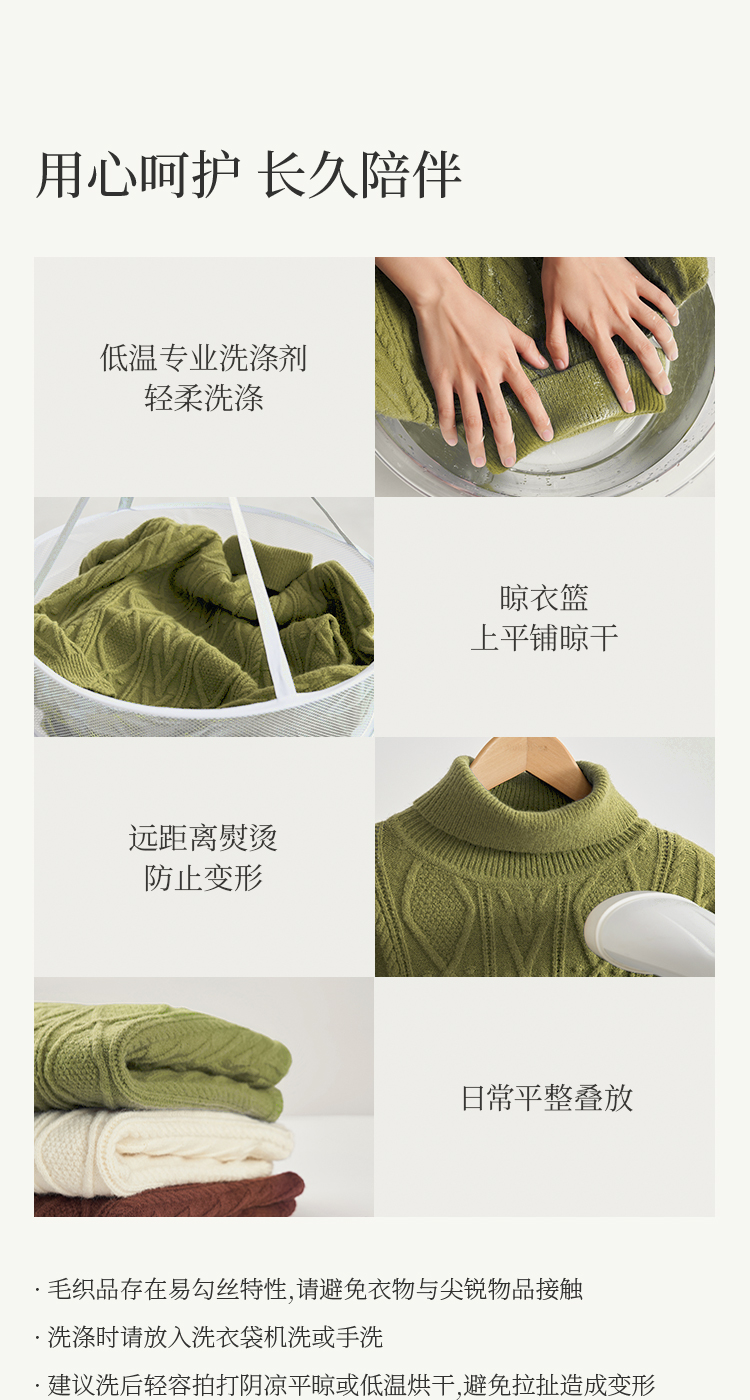 用心呵护 长久陪伴

低温专业洗涤剂
轻柔洗涤

晾衣篮
上平铺晾干

远距离熨烫
防止变形

日常平整叠放

· 毛织品存在易勾丝特性,请避免衣物与尖锐物品接触

· 洗涤时请放入洗衣袋机洗或手洗

· 建议洗后轻容拍打阴凉平晾或低温烘干,避免拉扯造成变形