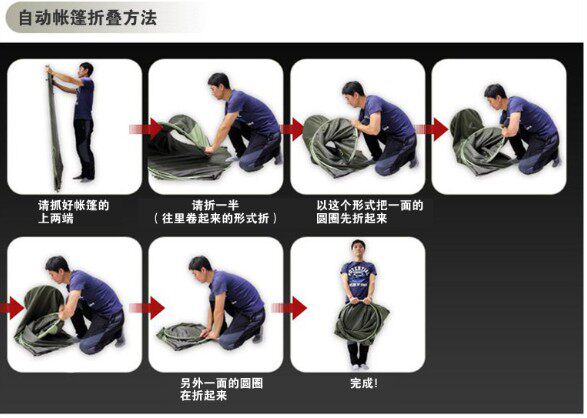 自动帐篷折叠方法

请抓好帐篷的上两端

请折一半
（往里卷起来的形式折）

以这个形式把一面的圆圈先折起来

另外一面的圆圈在折起来

完成!