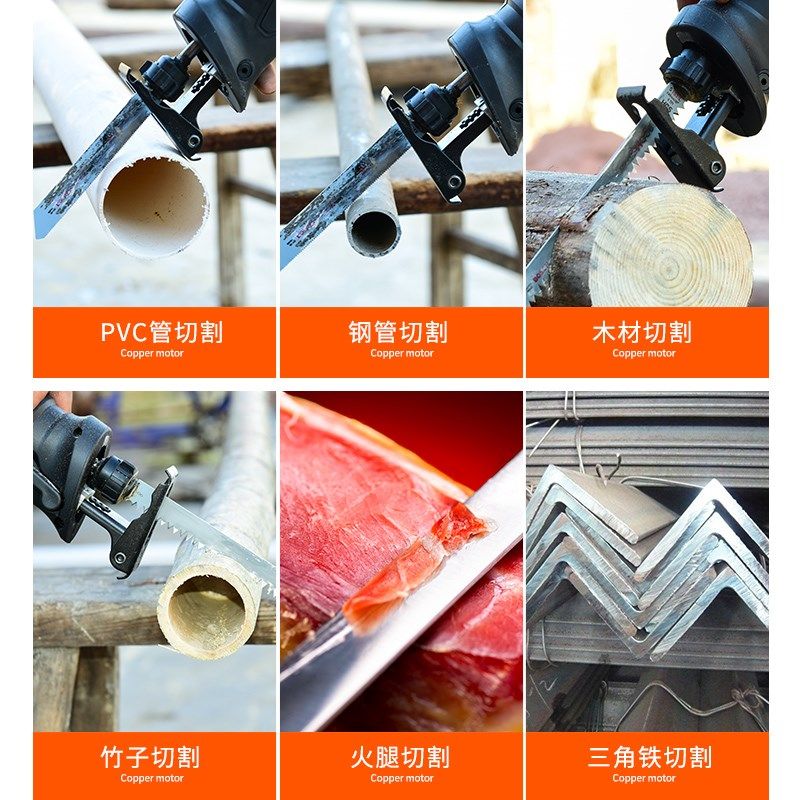 PVC管切割
Copper motor

钢管切割
Copper motor

木材切割
Copper motor

竹子切割
Copper motor

火腿切割
Copper motor

三角铁切割
Copper motor