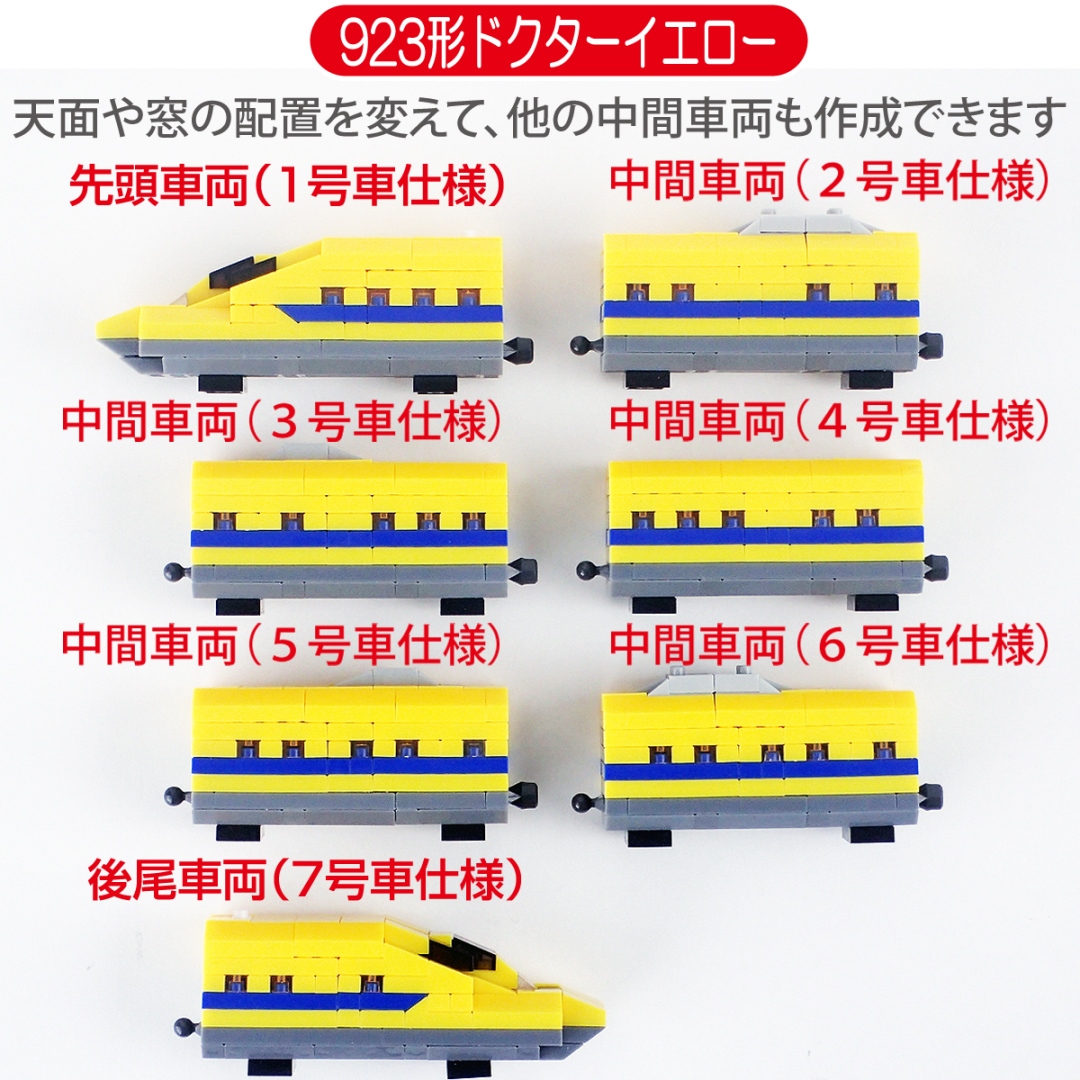 923形ドクターイエロー

天面や窓の配置を変えて、他の中間車両も作成できます

先頭車両（1号車仕様）

中間車両（２号車仕様）

中間車両（３号車仕様）

中間車両（４号車仕様）

中間車両（５号車仕様）

中間車両（６号車仕様）

後尾車両（7号車仕様）