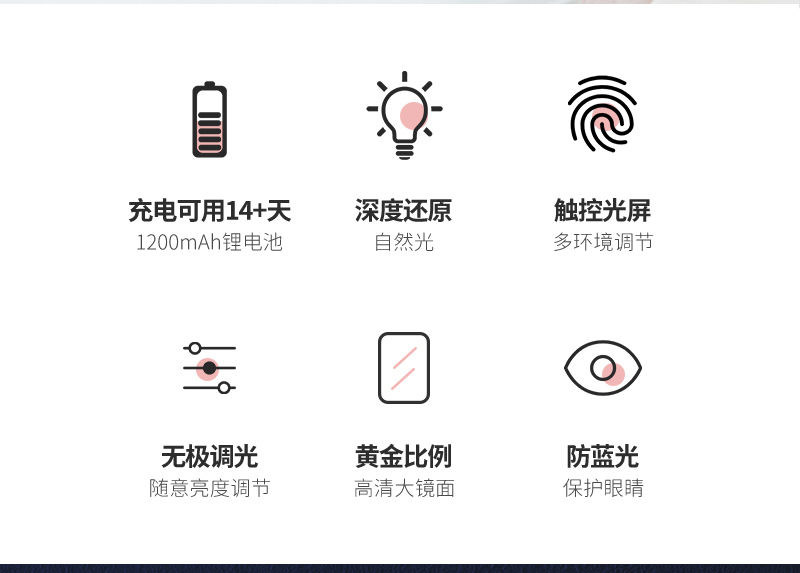 充电可用14+天
1200mAh锂电池

深度还原
自然光

触控光屏
多环境调节

无极调光
随意亮度调节

黄金比例
高清大镜面

防蓝光
保护眼睛