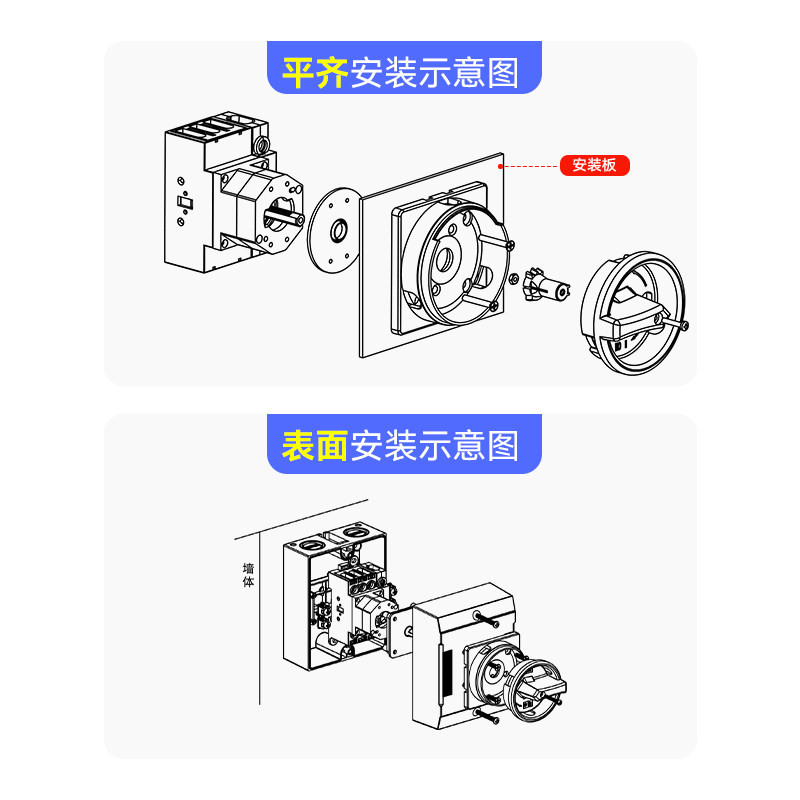 平齐安装示意图

安装板

表面安装示意图

墙体