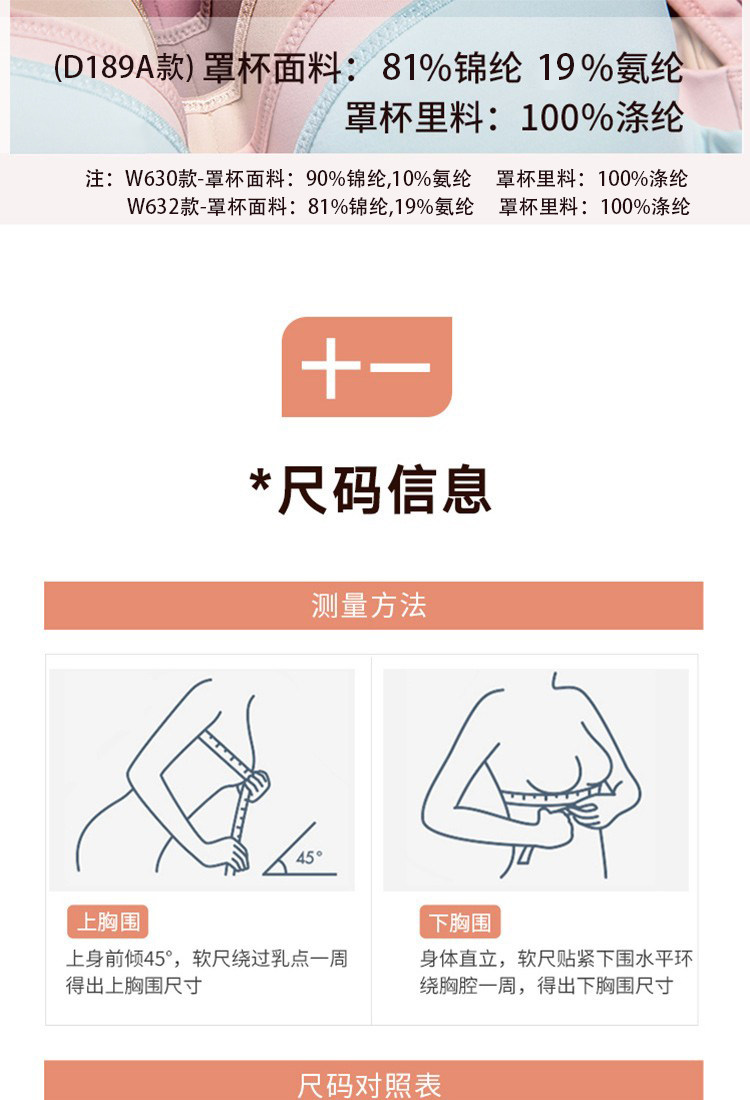 (D189A款) 罩杯面料：81%锦纶 19%氨纶
罩杯里料：100%涤纶

注：W630款-罩杯面料：90%锦纶,10%氨纶　罩杯里料：100%涤纶
W632款-罩杯面料：81%锦纶,19%氨纶　罩杯里料：100%涤纶

十一

*尺码信息

测量方法

45°

上胸围

上身前倾45°，软尺绕过乳点一周得出上胸围尺寸

下胸围

身体直立，软尺贴紧下围水平环绕胸腔一周，得出下胸围尺寸

尺码对照表