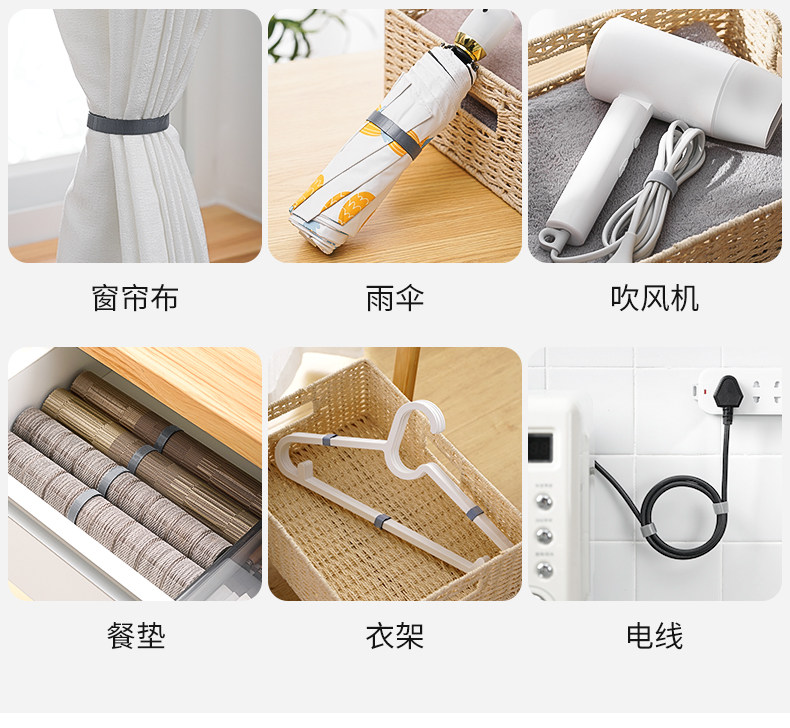 窗帘布

雨伞

吹风机

餐垫

衣架

电线