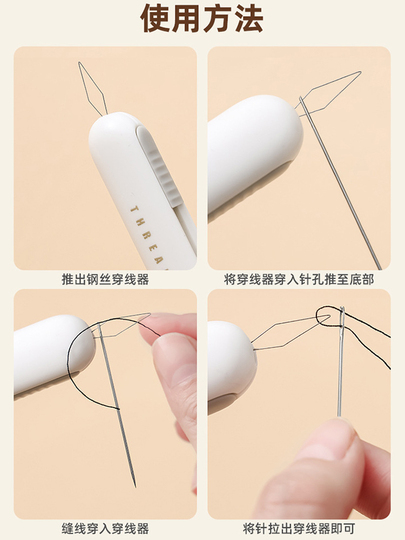 使用方法

THREA

推出钢丝穿线器

将穿线器穿入针孔推至底部

缝线穿入穿线器

将针拉出穿线器即可