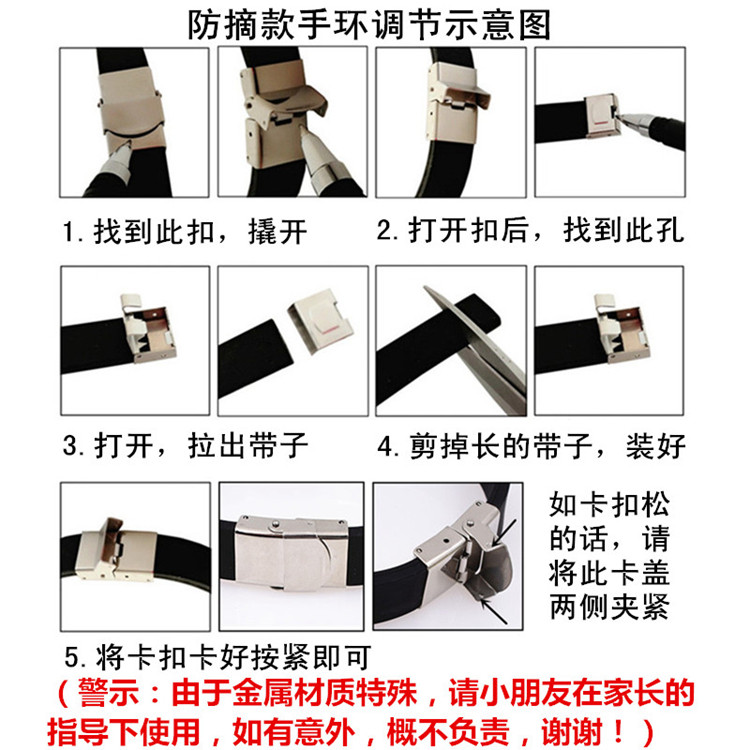 防摘款手环调节示意图

1. 找到此扣，撬开

2. 打开扣后，找到此孔

3. 打开，拉出带子

4. 剪掉长的带子，装好

如卡扣松的话，请将此卡盖两侧夹紧

5. 将卡扣卡好按紧即可

（警示：由于金属材质特殊，请小朋友在家长的指导下使用，如有意外，概不负责，谢谢！）