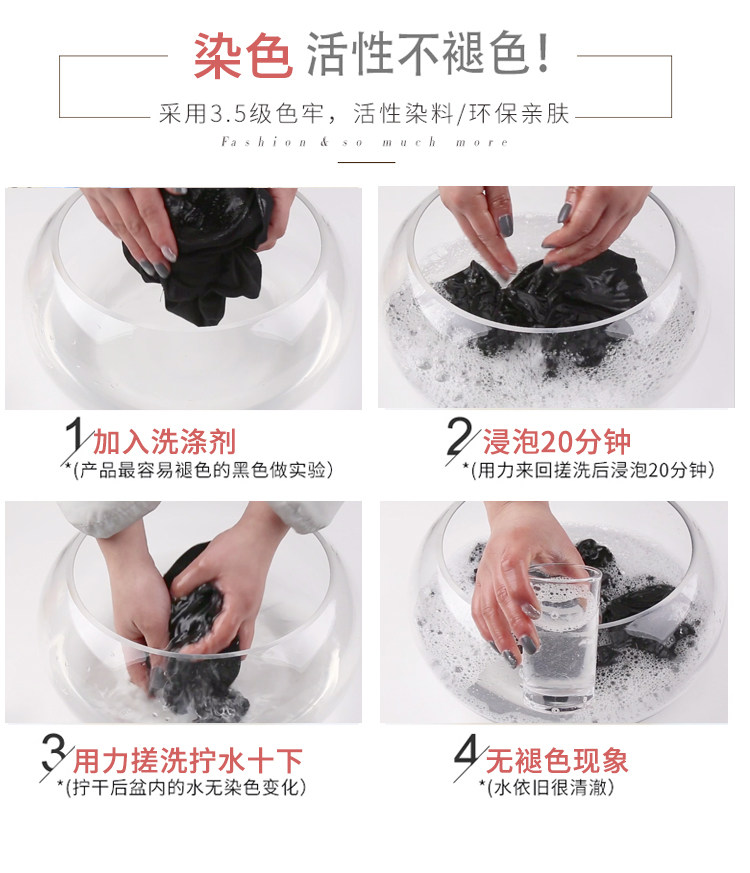 染色 活性不褪色！

采用3.5级色牢，活性染料/环保亲肤

Fashion & so much more

1 加入洗涤剂
*(产品最容易褪色的黑色做实验)

2 浸泡20分钟
*(用力来回搓洗后浸泡20分钟)

3 用力搓洗拧水十下
*(拧干后盆内的水无染色变化)

4 无褪色现象
*(水依旧很清澈)