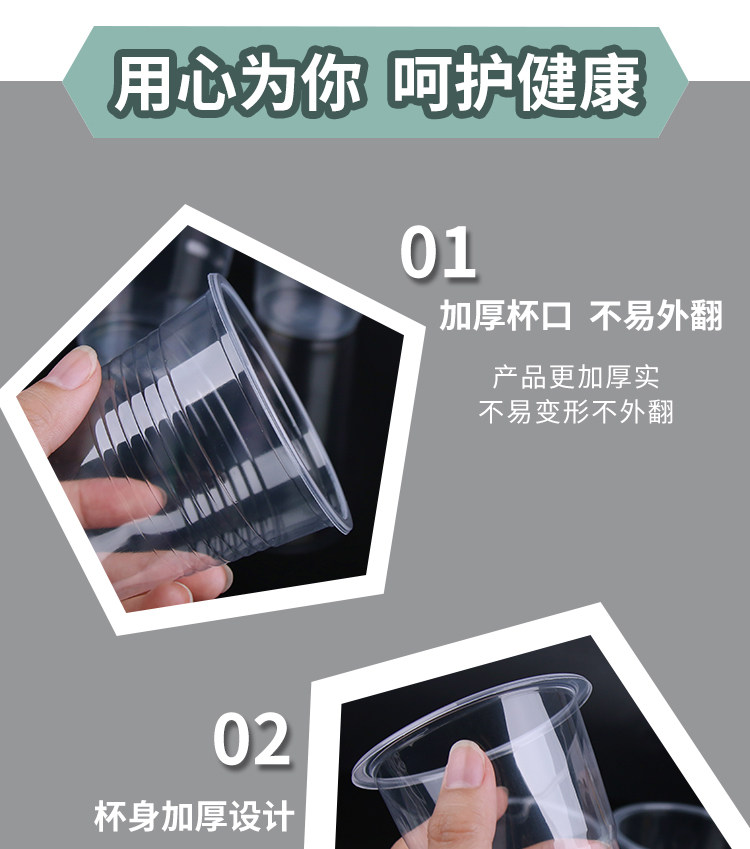 用心为你 呵护健康

01

加厚杯口 不易外翻

产品更加厚实
不易变形不外翻

02

杯身加厚设计