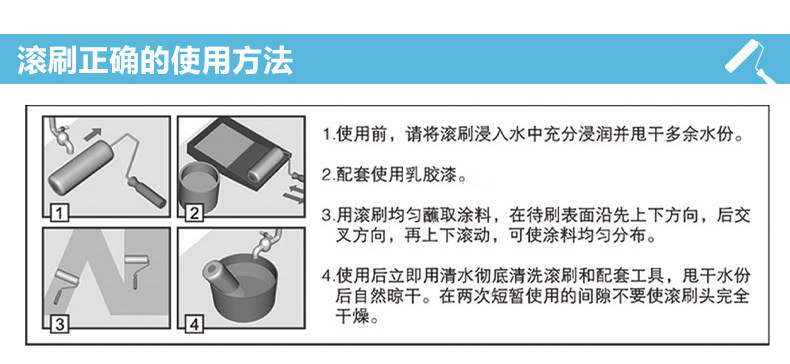 滚刷正确的使用方法

1
2
3
4

1.使用前，请将滚刷浸入水中充分浸润并甩干多余水份。

2.配套使用乳胶漆。

3.用滚刷均匀蘸取涂料，在待刷表面沿先上下方向，后交叉方向，再上下滚动，可使涂料均匀分布。

4.使用后立即用清水彻底清洗滚刷和配套工具，甩干水份后自然晾干。在两次短暂使用的间隙不要使滚刷头完全干燥。