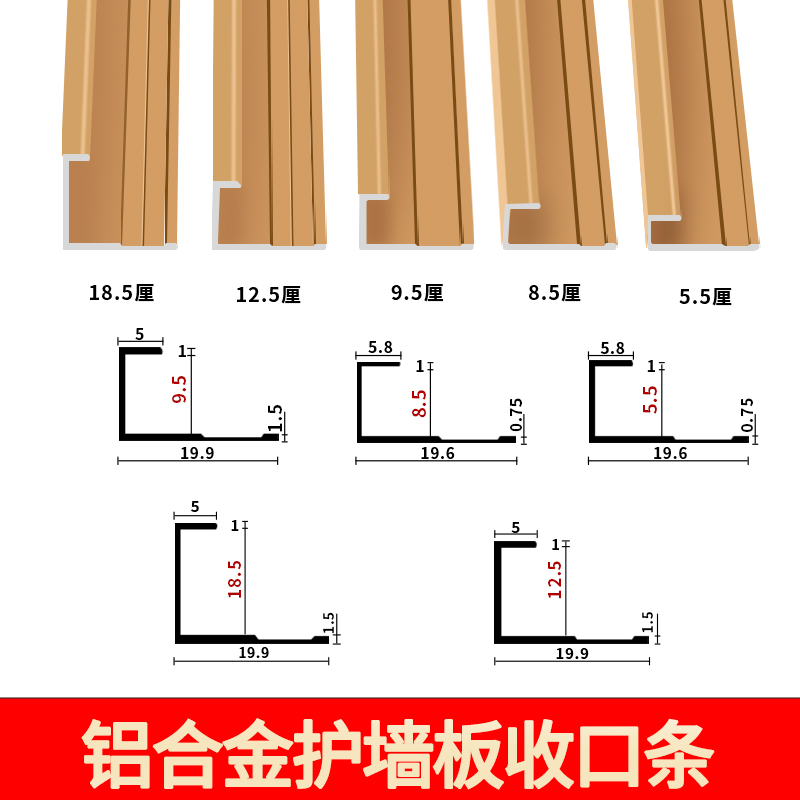 18.5厘 12.5厘 9.5厘 8.5厘 5.5厘

5
1
9.5
1.5
19.9

5.8
1
8.5
0.75
19.6

5.8
1
5.5
0.75
19.6

5
1
18.5
1.5
19.9

5
1
12.5
1.5
19.9

铝合金护墙板收口条