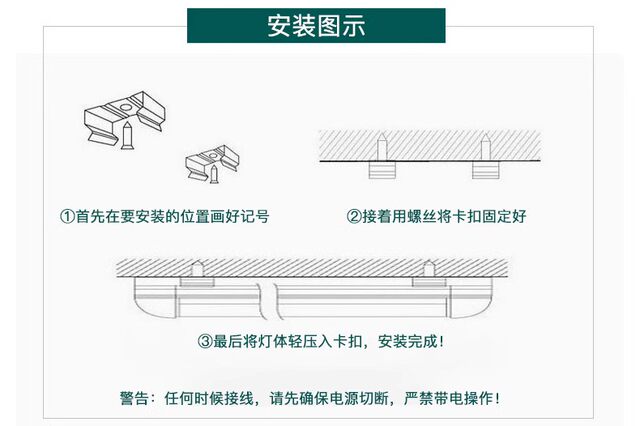 安装图示

①首先在要安装的位置画好记号

②接着用螺丝将卡扣固定好

③最后将灯体轻压入卡扣，安装完成！

警告：任何时候接线，请先确保电源切断，严禁带电操作！