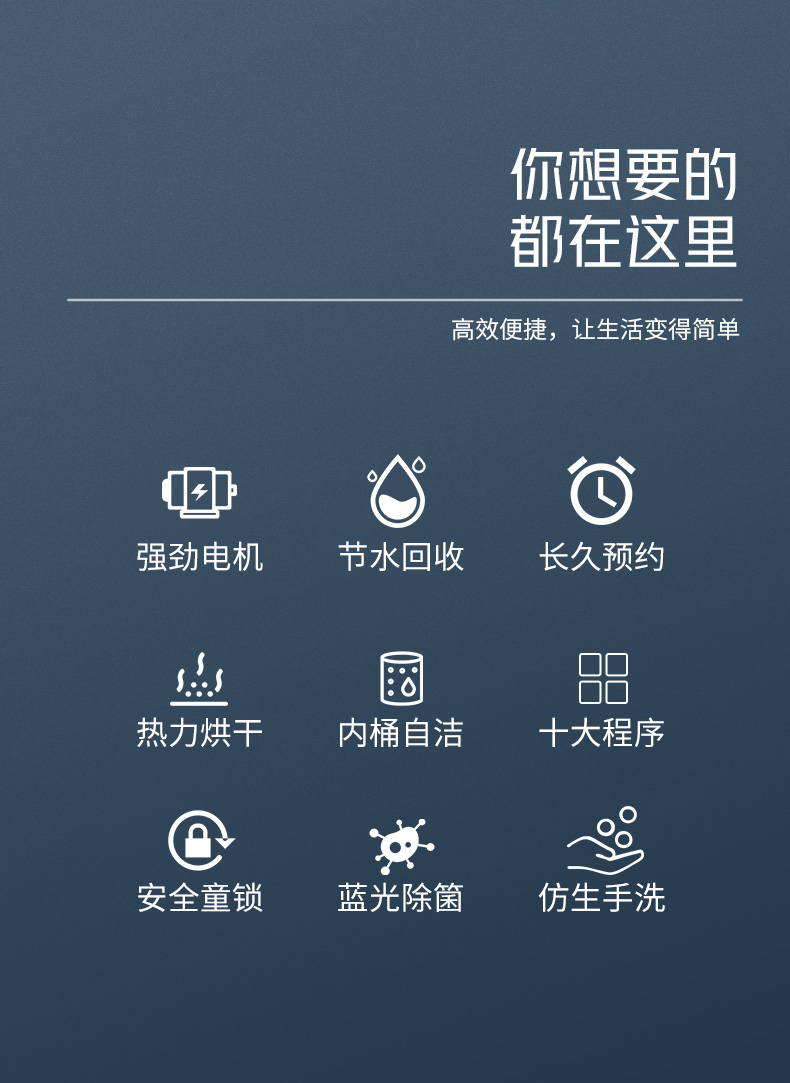 你想要的
都在这里

高效便捷，让生活变得简单

强劲电机

节水回收

长久预约

热力烘干

内桶自洁

十大程序

安全童锁

蓝光除菌

仿生手洗