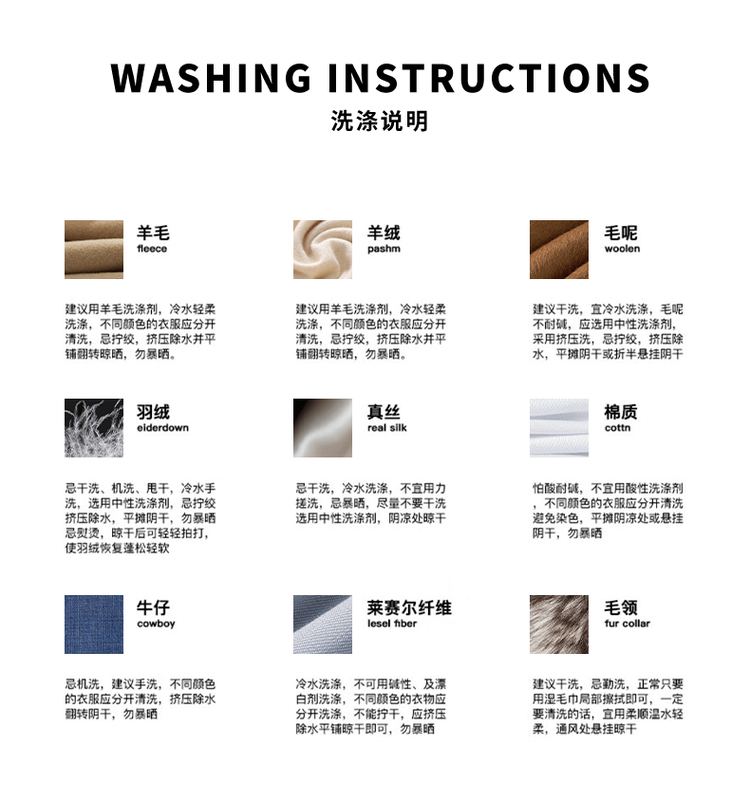 WASHING INSTRUCTIONS
洗涤说明

羊毛
fleece

建议用羊毛洗涤剂，冷水轻柔洗涤，不同颜色的衣服应分开清洗，忌拧绞，挤压除水并平铺翻转晾晒，勿暴晒。

羊绒
pashm

建议用羊毛洗涤剂，冷水轻柔洗涤，不同颜色的衣服应分开清洗，忌拧绞，挤压除水并平铺翻转晾晒，勿暴晒。

毛呢
woolen

建议干洗，宜冷水洗涤，毛呢不耐碱，应选用中性洗涤剂，采用挤压洗，忌拧绞，挤压除水，平摊阴干或折半悬挂阴干

羽绒
eiderdown

忌干洗、机洗、甩干，冷水手洗，选用中性洗涤剂，忌拧绞挤压除水，平摊阴干，勿暴晒忌熨烫，晾干后可轻轻拍打，使羽绒恢复蓬松轻软

真丝
real silk

忌干洗，冷水洗涤，不宜用力搓洗，忌暴晒，尽量不要干洗选用中性洗涤剂，阴凉处晾干

棉质
cottn

怕酸耐碱，不宜用酸性洗涤剂，不同颜色的衣服应分开清洗避免染色，平摊阴凉处或悬挂阴干，勿暴晒

牛仔
cowboy

忌机洗，建议手洗，不同颜色的衣服应分开清洗，挤压除水翻转阴干，勿暴晒

莱赛尔纤维
lesel fiber

冷水洗涤，不可用碱性、及漂白剂洗涤，不同颜色的衣物应分开洗涤，不能拧干，应挤压除水平铺晾干即可，勿暴晒

毛领
fur collar

建议干洗，忌勤洗，正常只要用湿毛巾局部擦拭即可，一定要清洗的话，宜用柔顺温水轻柔，通风处悬挂晾干