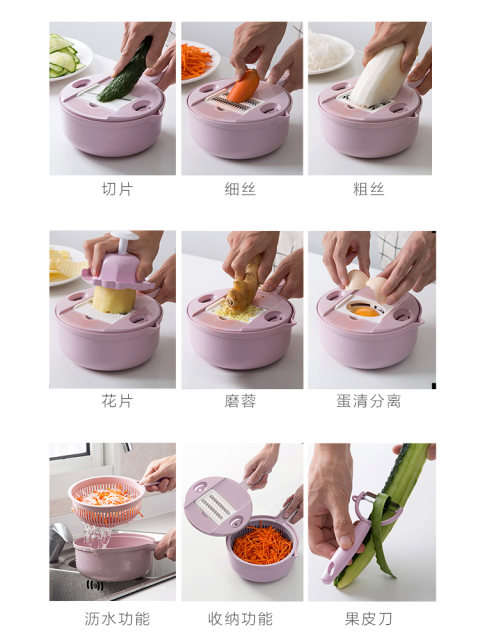 切片

细丝

粗丝

花片

磨蓉

蛋清分离

沥水功能

收纳功能

果皮刀