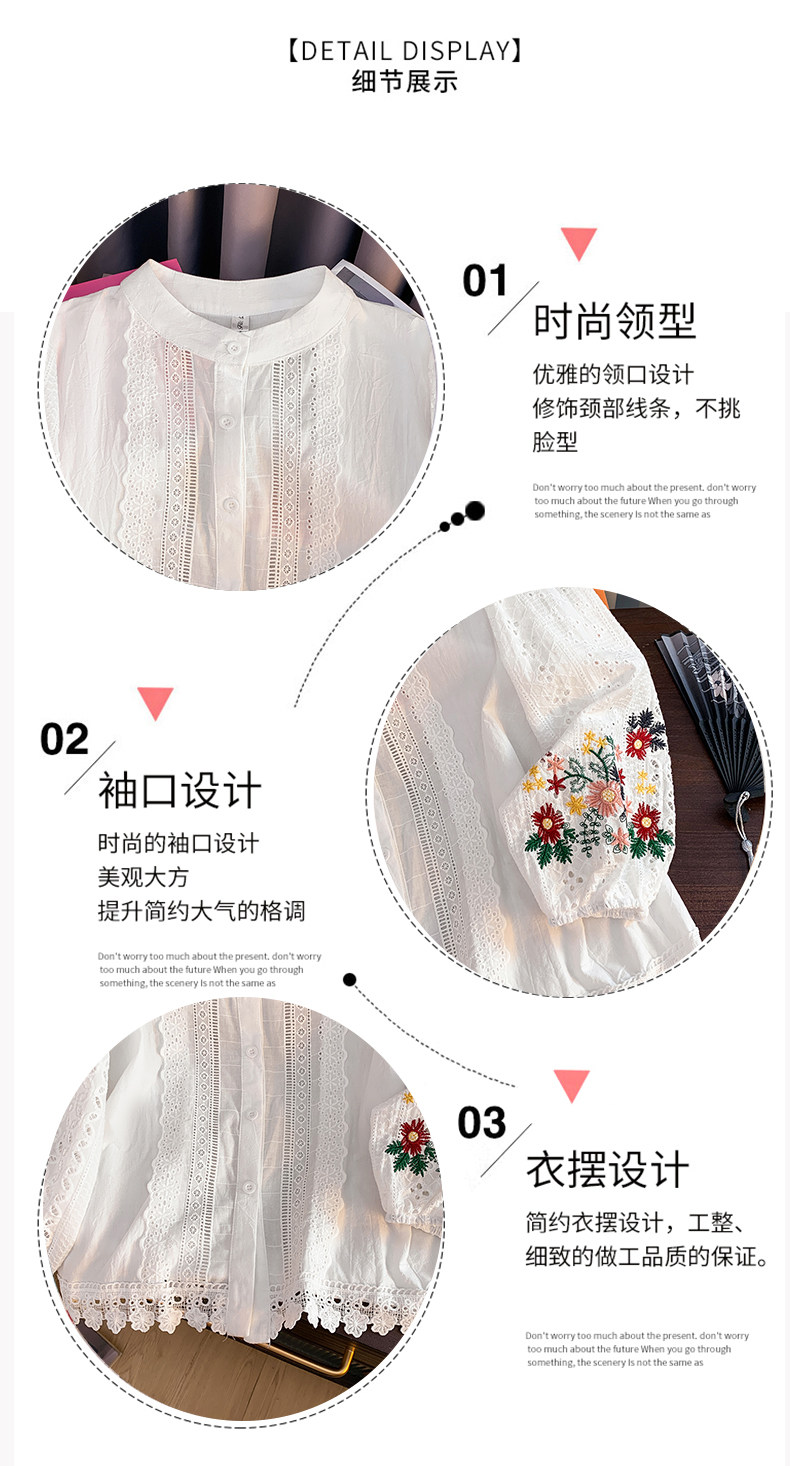 【DETAIL DISPLAY】
细节展示

01
时尚领型
优雅的领口设计
修饰颈部线条，不挑脸型

Don't worry too much about the present. don't worry too much about the future When you go through something, the scenery Is not the same as

02
袖口设计
时尚的袖口设计
美观大方
提升简约大气的格调

Don't worry too much about the present. don't worry too much about the future When you go through something, the scenery Is not the same as

03
衣摆设计
简约衣摆设计，工整、细致的做工品质的保证。

Don't worry too much about the present. don't worry too much about the future When you go through something, the scenery Is not the same as