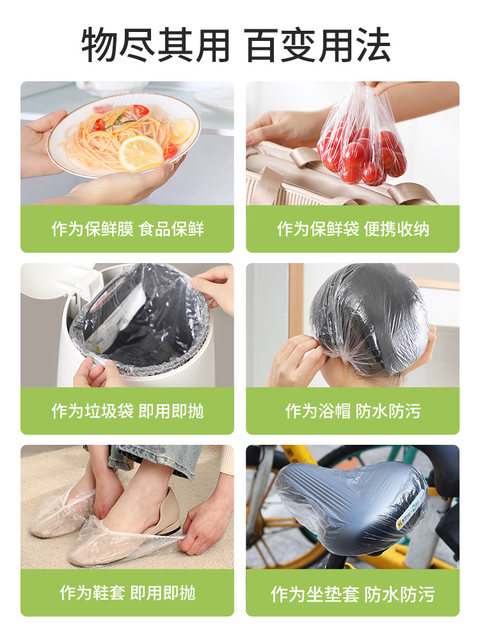 物尽其用 百变用法

作为保鲜膜 食品保鲜

作为保鲜袋 便携收纳

作为垃圾袋 即用即抛

作为浴帽 防水防污

作为鞋套 即用即抛

作为坐垫套 防水防污