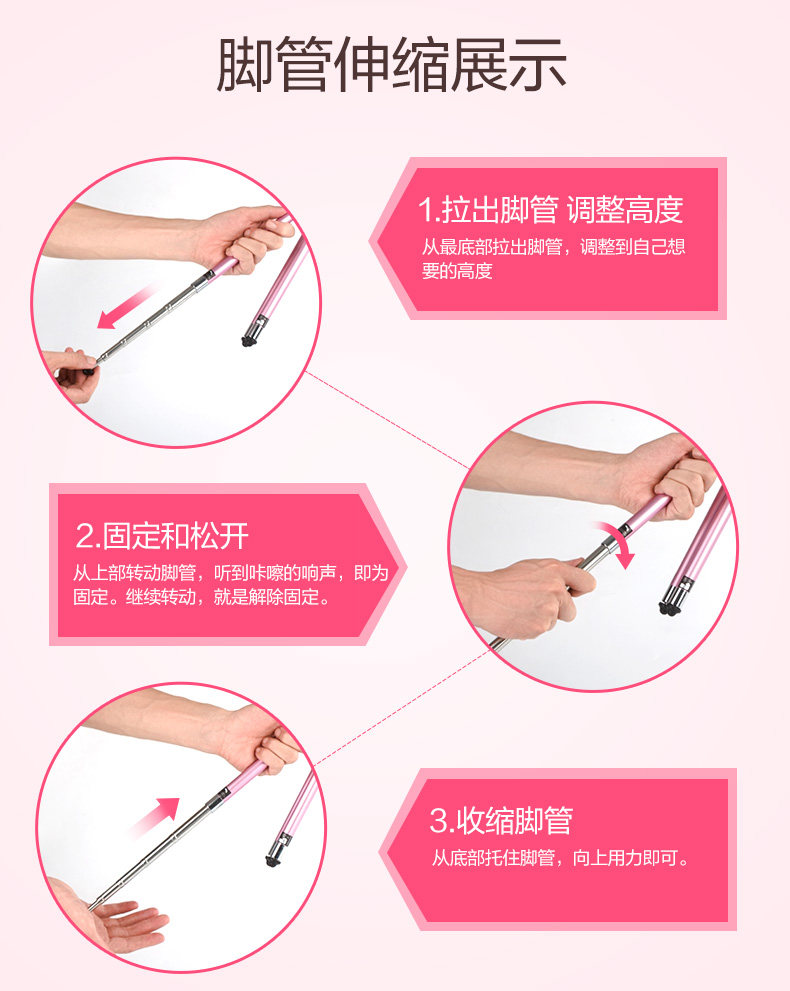 脚管伸缩展示

1.拉出脚管 调整高度
从最底部拉出脚管，调整到自己想要的高度

2.固定和松开
从上部转动脚管，听到咔嚓的响声，即为固定。继续转动，就是解除固定。

3.收缩脚管
从底部托住脚管，向上用力即可。