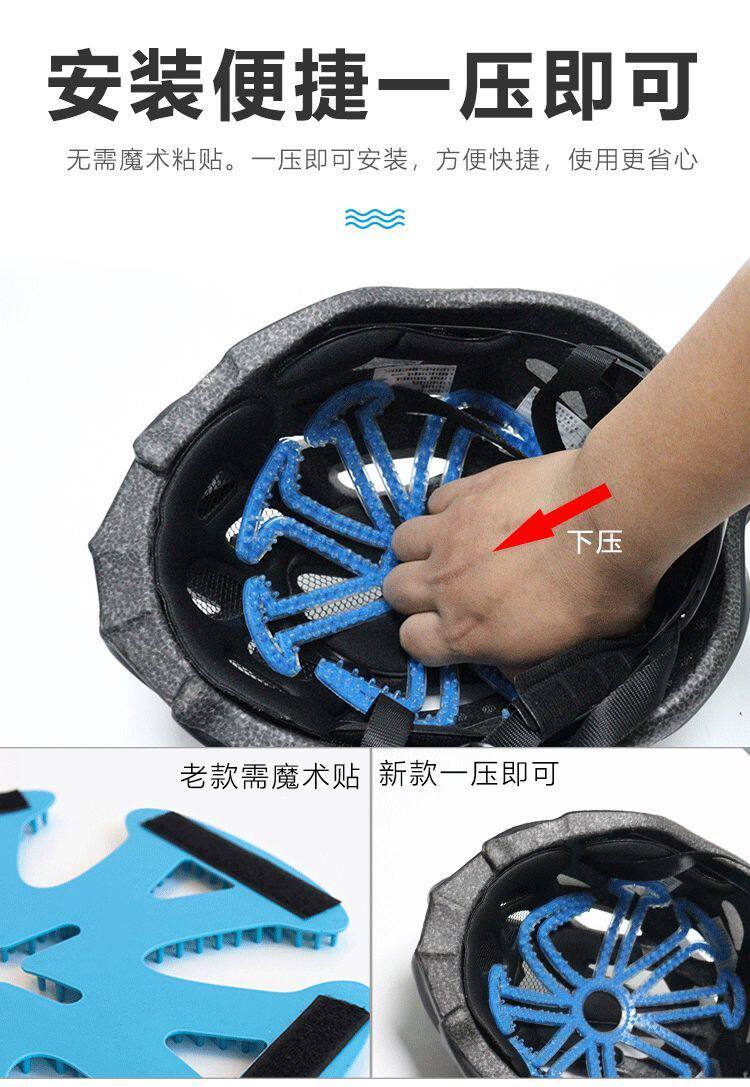 安装便捷一压即可

无需魔术粘贴。一压即可安装，方便快捷，使用更省心

下压

老款需魔术贴

新款一压即可