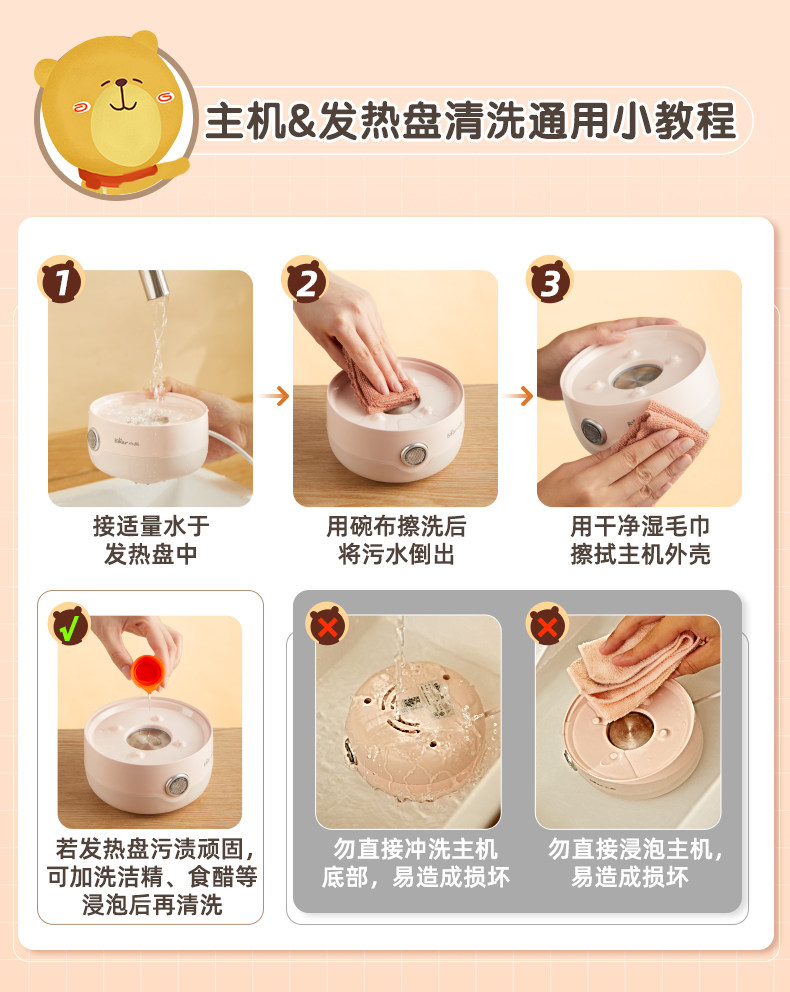 主机&发热盘清洗通用小教程

1
接适量水于发热盘中

2
用碗布擦洗后将污水倒出

3
用干净湿毛巾擦拭主机外壳

若发热盘污渍顽固，可加洗洁精、食醋等浸泡后再清洗

勿直接冲洗主机底部，易造成损坏

勿直接浸泡主机，易造成损坏