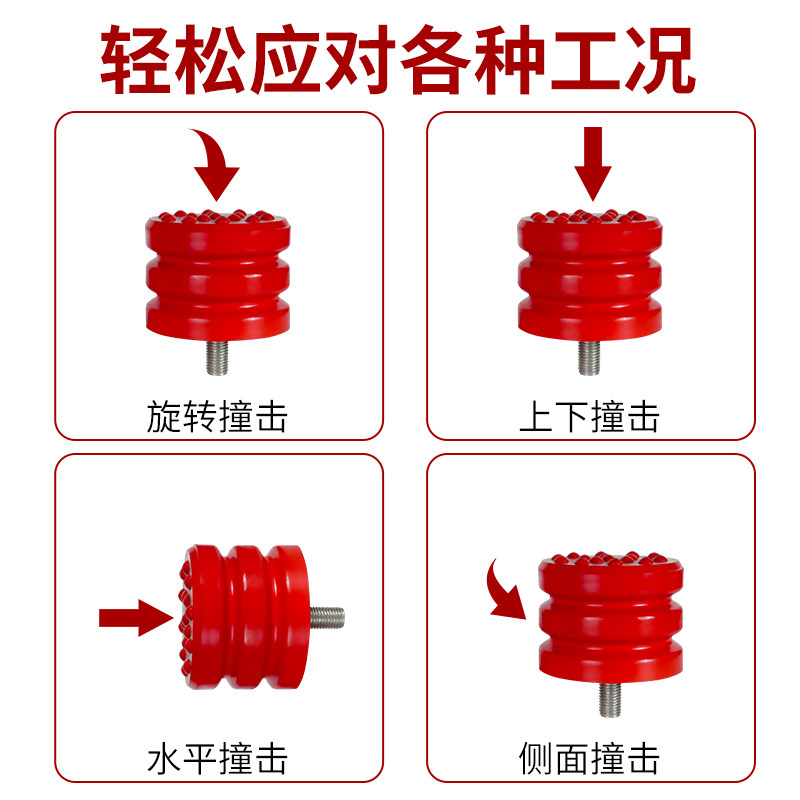 轻松应对各种工况

旋转撞击

上下撞击

水平撞击

侧面撞击