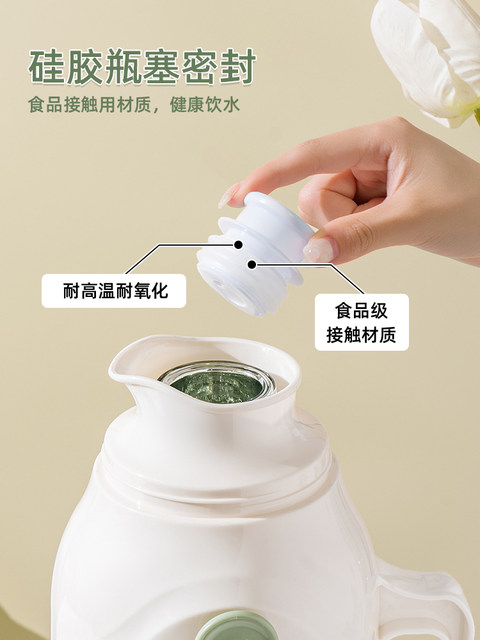 硅胶瓶塞密封
食品接触用材质，健康饮水

耐高温耐氧化

食品级
接触材质