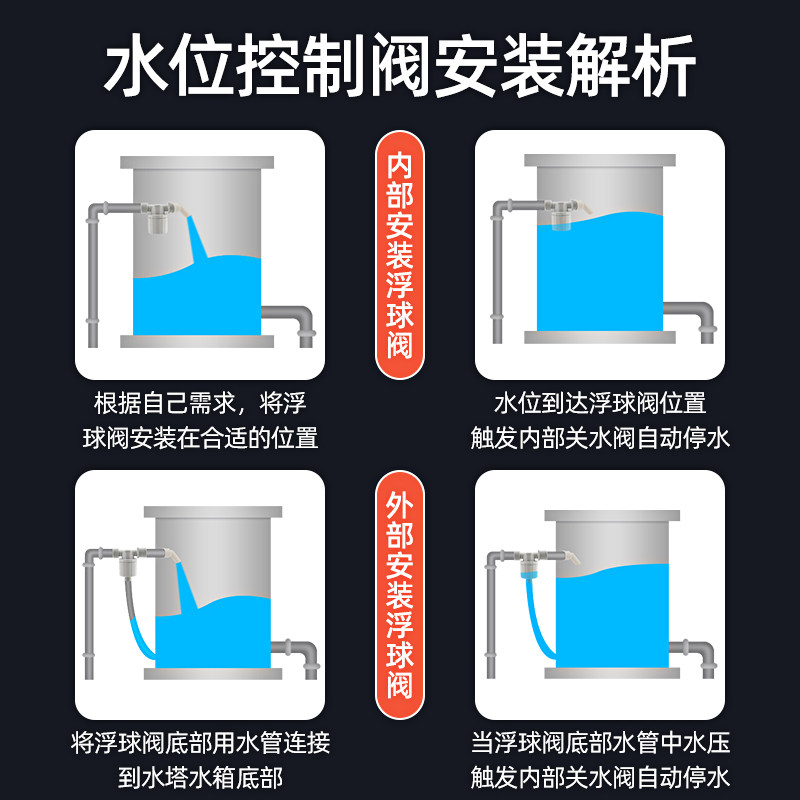 水位控制阀安装解析

内部安装浮球阀

根据自己需求，将浮球阀安装在合适的位置

水位到达浮球阀位置触发内部关水阀自动停水

外部安装浮球阀

将浮球阀底部用水管连接到水塔水箱底部

当浮球阀底部水管中水压触发内部关水阀自动停水