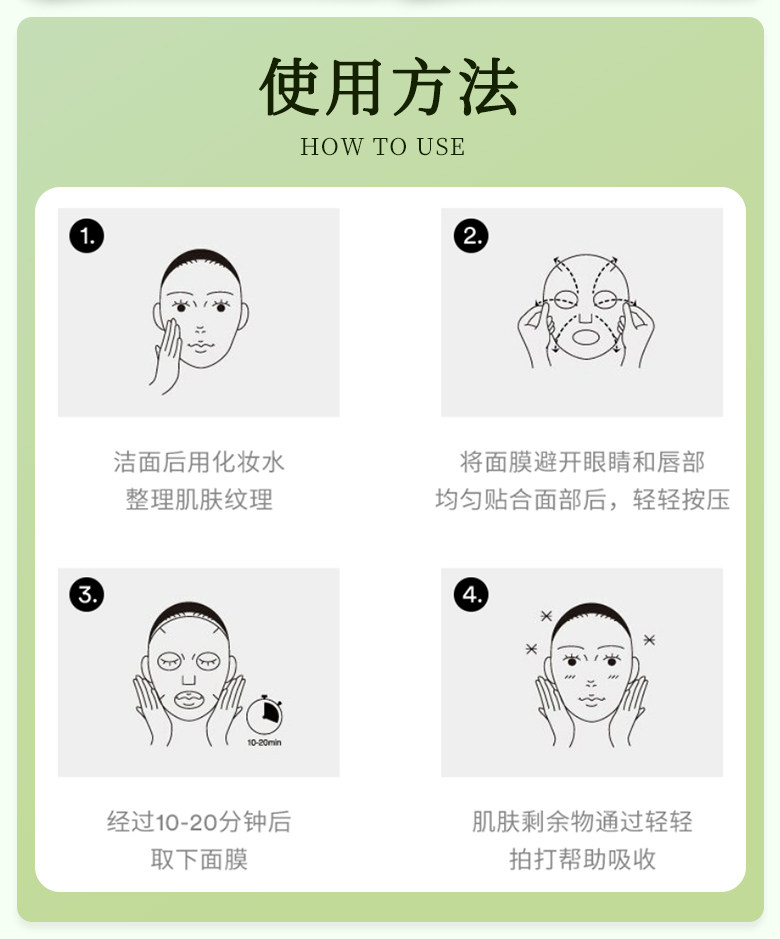 使用方法
HOW TO USE

1.

洁面后用化妆水
整理肌肤纹理

2.

将面膜避开眼睛和唇部
均匀贴合面部后，轻轻按压

3.

10-20min

经过10-20分钟后
取下面膜

4.

肌肤剩余物通过轻轻
拍打帮助吸收