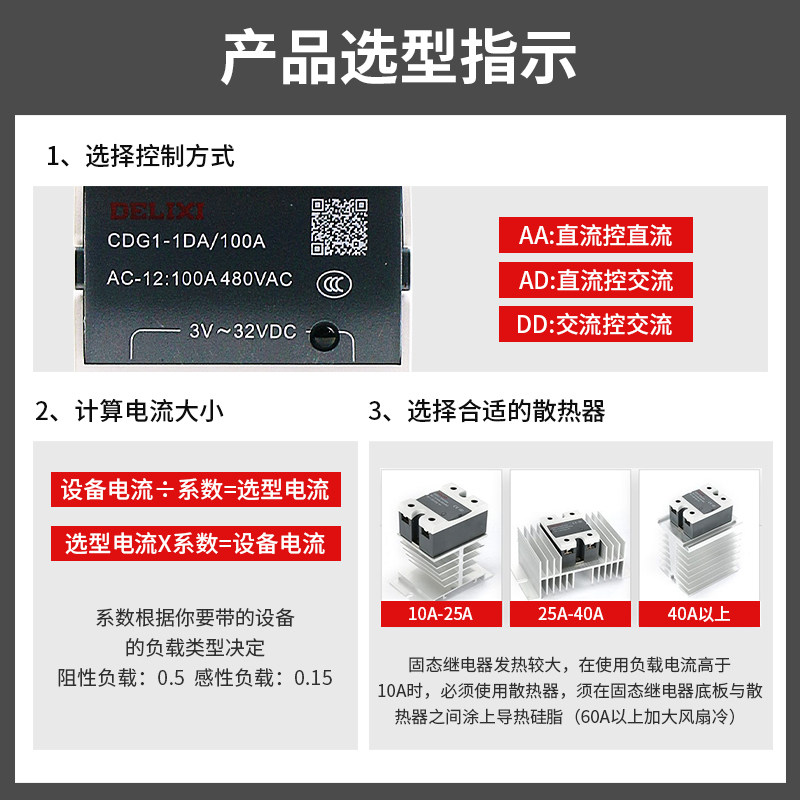 产品选型指示

1、选择控制方式

DELIXI
CDG1-1DA/100A
AC-12:100A 480VAC
3V～32VDC

AA:直流控直流
AD:直流控交流
DD:交流控交流

2、计算电流大小

设备电流÷系数=选型电流
选型电流X系数=设备电流

系数根据你要带的设备的负载类型决定
阻性负载：0.5 感性负载：0.15

3、选择合适的散热器

10A-25A
25A-40A
40A以上

固态继电器发热较大，在使用负载电流高于10A时，必须使用散热器，须在固态继电器底板与散热器之间涂上导热硅脂（60A以上加大风扇冷）