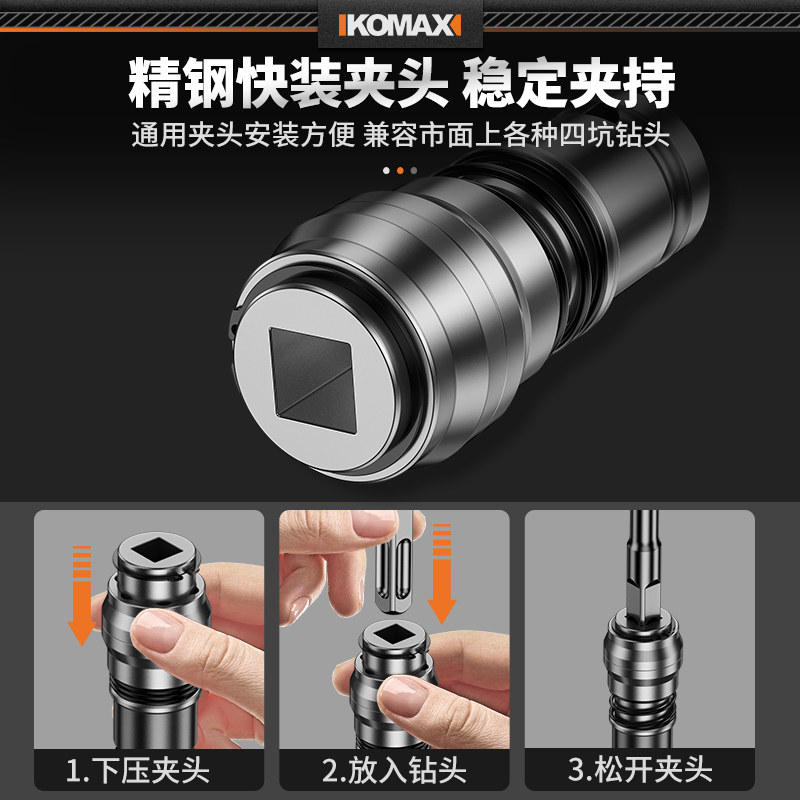 KOMAX

精钢快装夹头 稳定夹持

通用夹头安装方便 兼容市面上各种四坑钻头

1.下压夹头

2.放入钻头

3.松开夹头